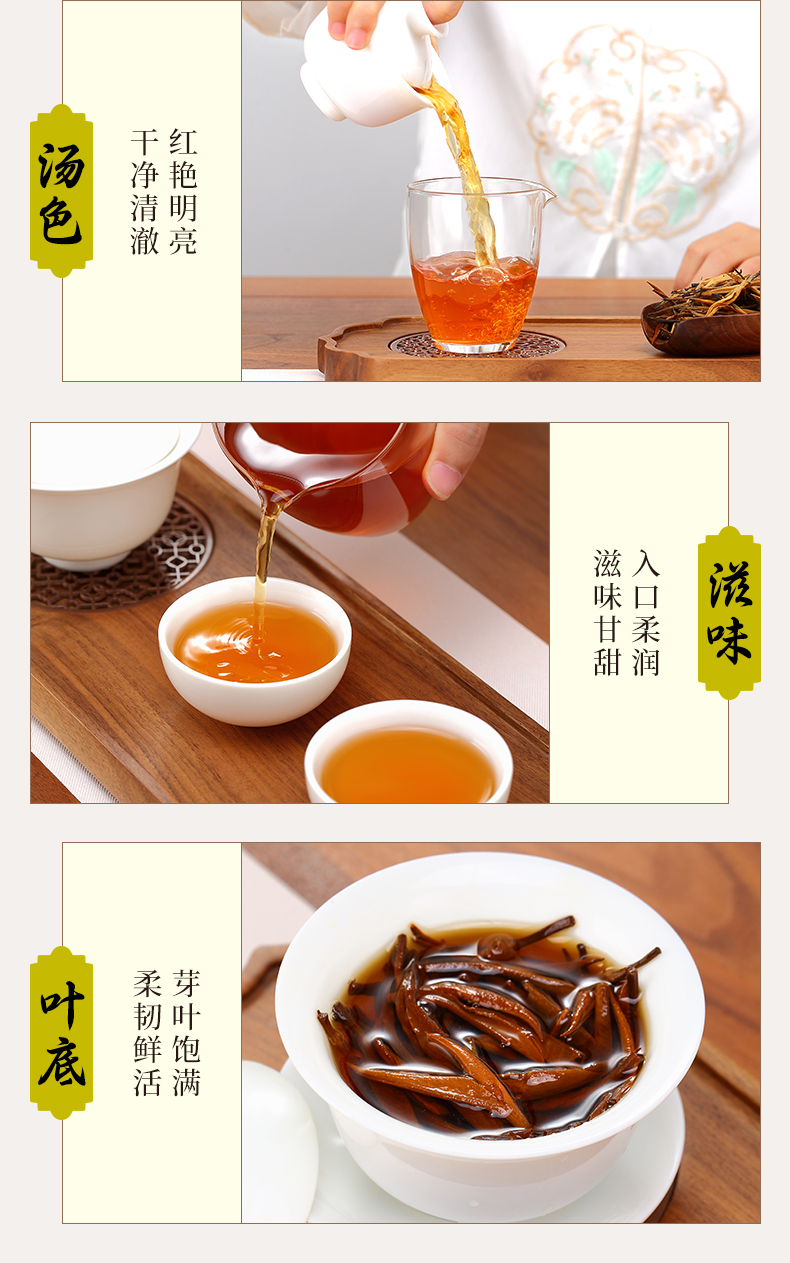 汤色

红艳明亮
干净清澈

滋味

入口柔润
滋味甘甜

叶底

芽叶饱满
柔韧鲜活