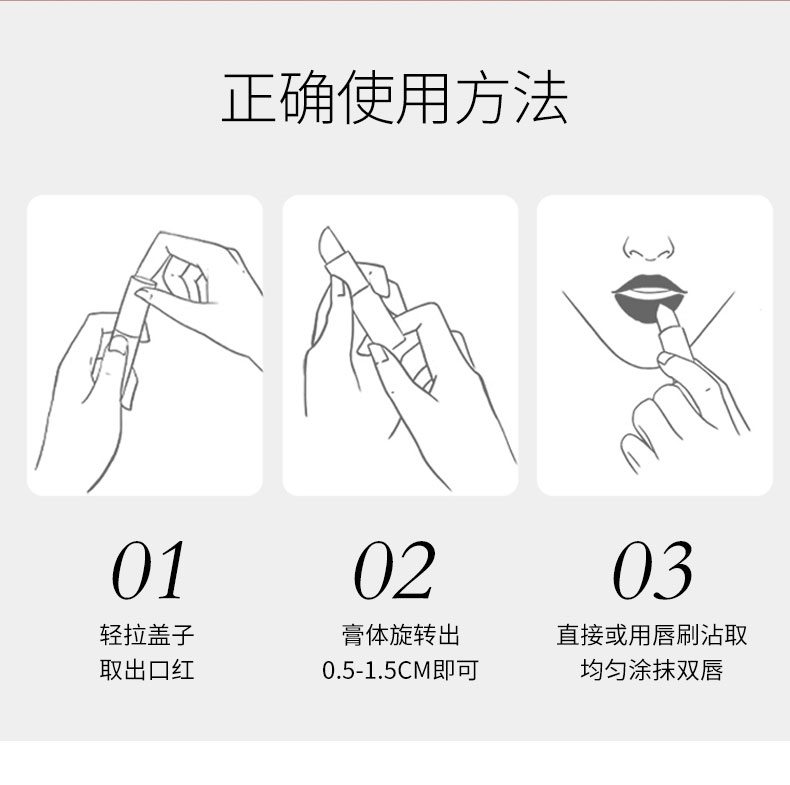 正确使用方法

01
轻拉盖子
取出口红

02
膏体旋转出
0.5-1.5CM即可

03
直接或用唇刷沾取
均匀涂抹双唇