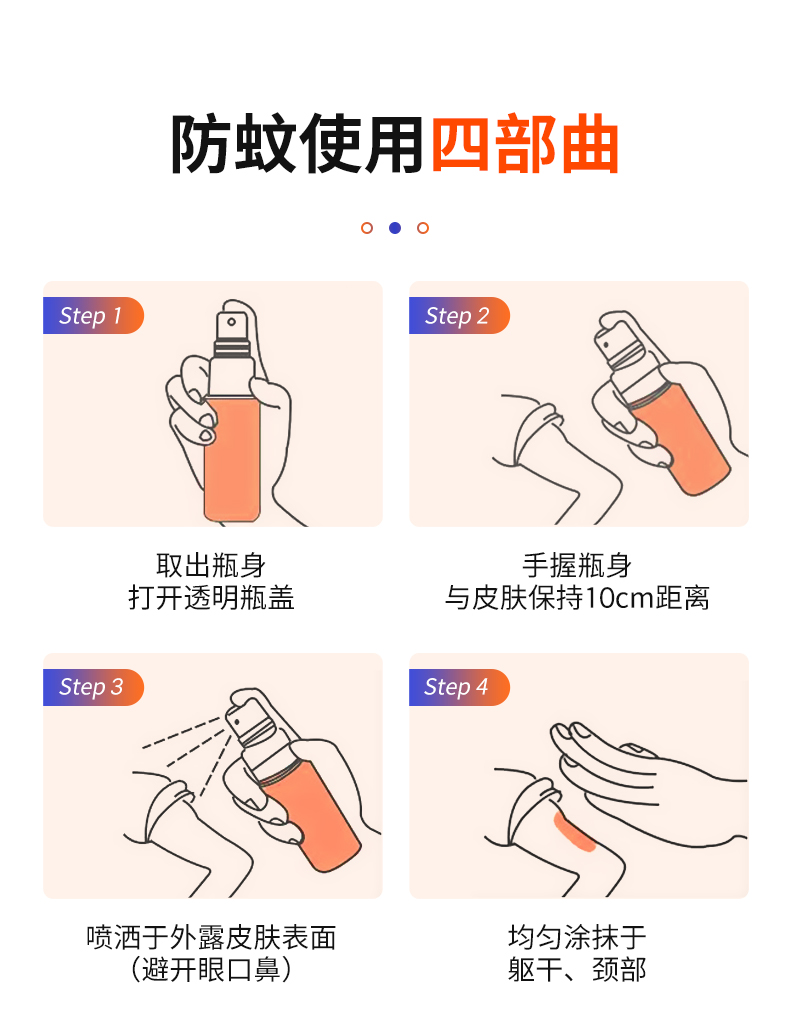 防蚊使用四部曲

Step 1

取出瓶身
打开透明瓶盖

Step 2

手握瓶身
与皮肤保持10cm距离

Step 3

喷洒于外露皮肤表面
（避开眼口鼻）

Step 4

均匀涂抹于
躯干、颈部