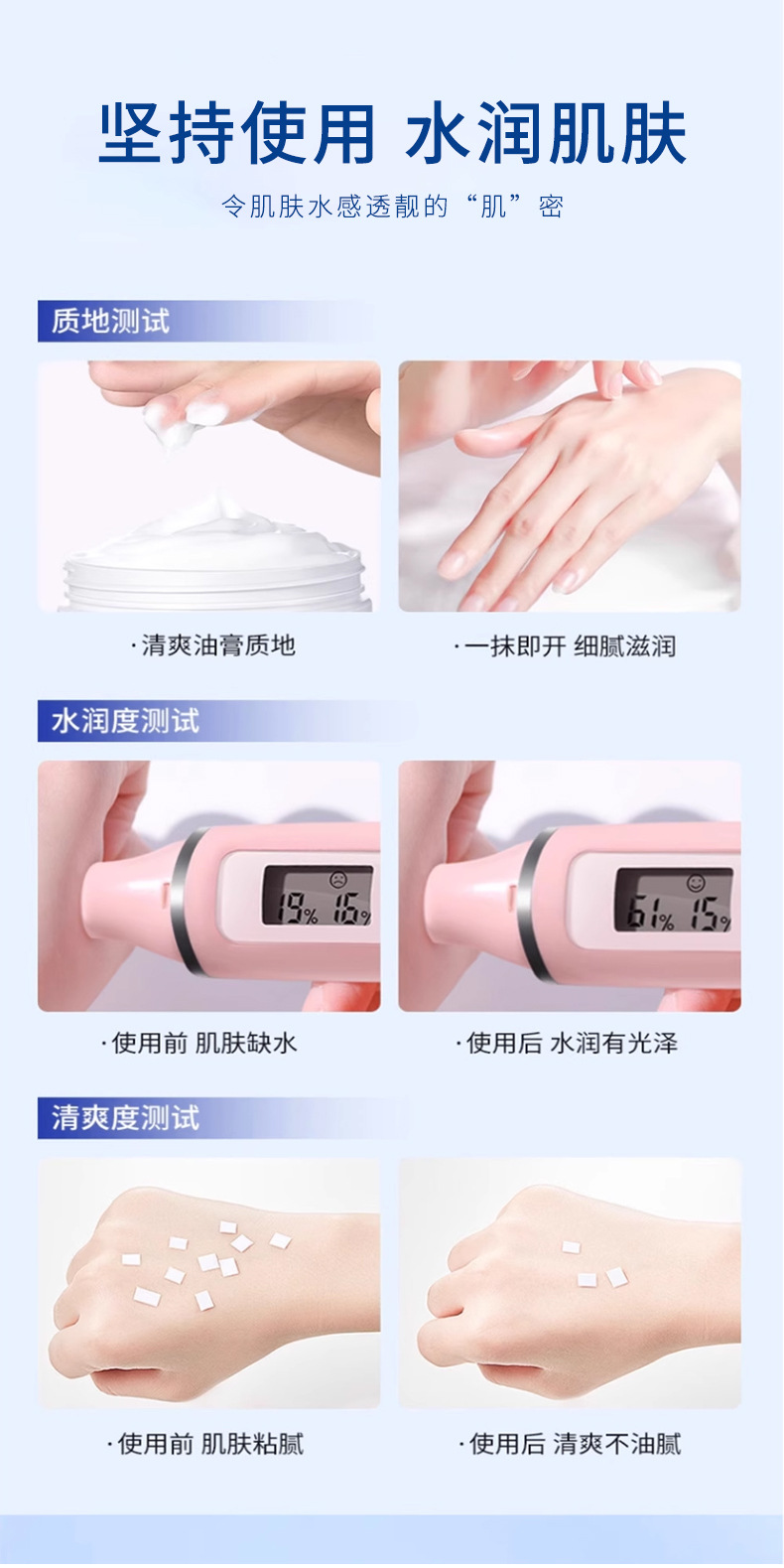 坚持使用 水润肌肤

令肌肤水感透靓的“肌”密

质地测试

·清爽油膏质地

·一抹即开 细腻滋润

水润度测试

19% 16%

61% 15%

·使用前 肌肤缺水

·使用后 水润有光泽

清爽度测试

·使用前 肌肤粘腻

·使用后 清爽不油腻