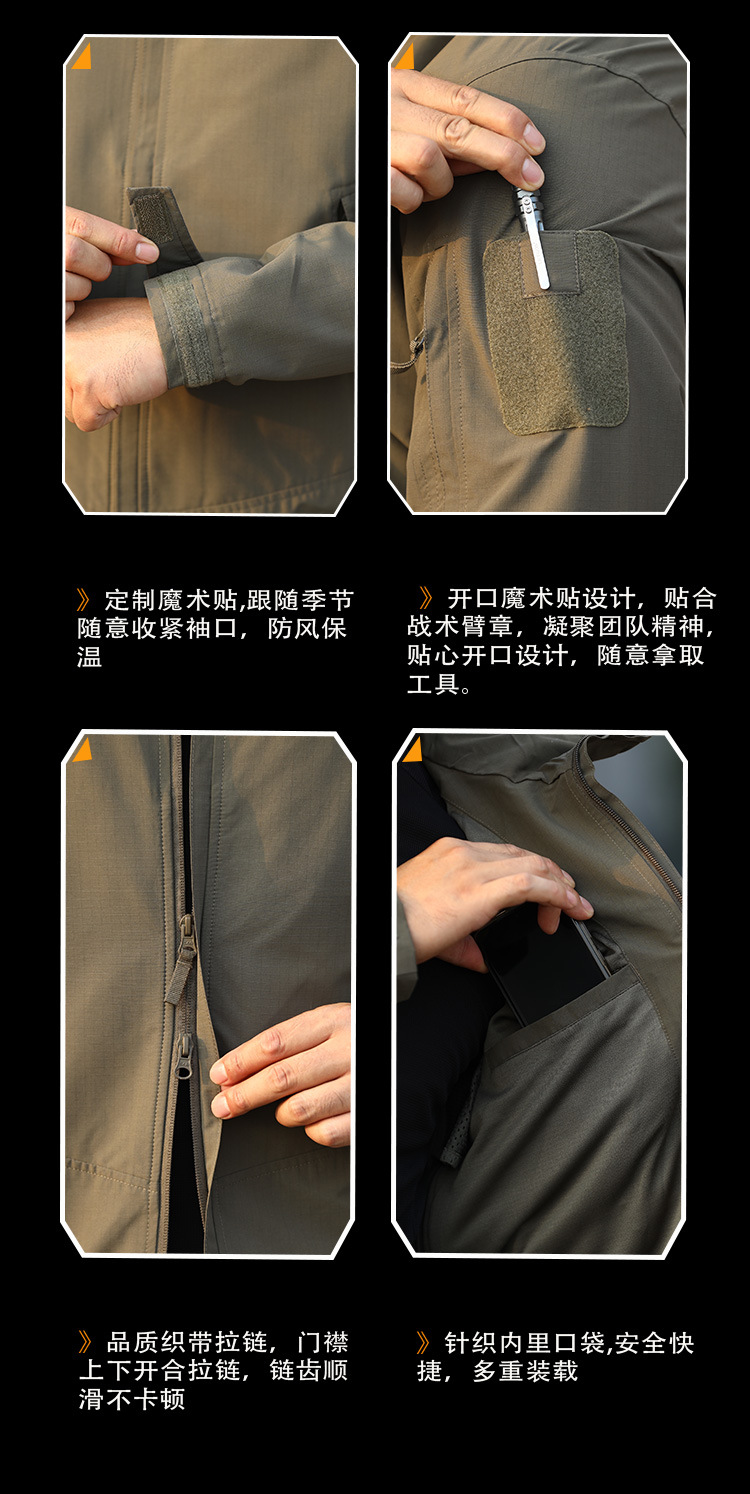 》定制魔术贴,跟随季节随意收紧袖口，防风保温

》开口魔术贴设计，贴合战术臂章，凝聚团队精神，贴心开口设计，随意拿取工具。

》品质织带拉链，门襟上下开合拉链，链齿顺滑不卡顿

》针织内里口袋,安全快捷，多重装载