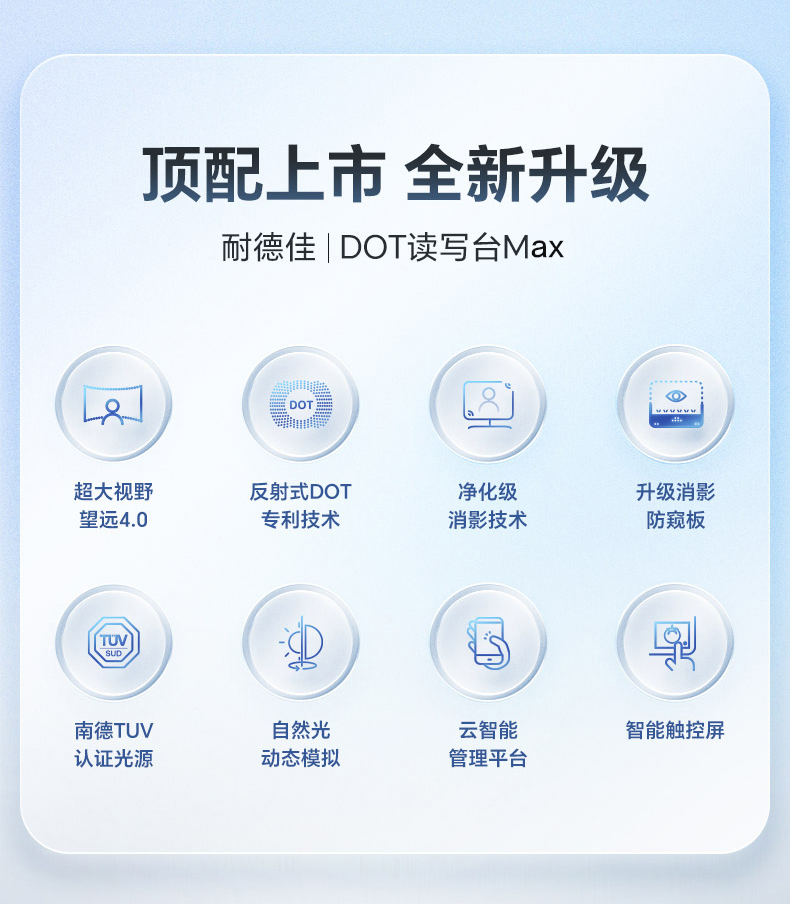 顶配上市 全新升级

耐德佳 | DOT读写台Max

DOT

超大视野
望远4.0

反射式DOT
专利技术

净化级
消影技术

升级消影
防窥板

TUV
SUD

南德TUV
认证光源

自然光
动态模拟

云智能
管理平台

智能触控屏