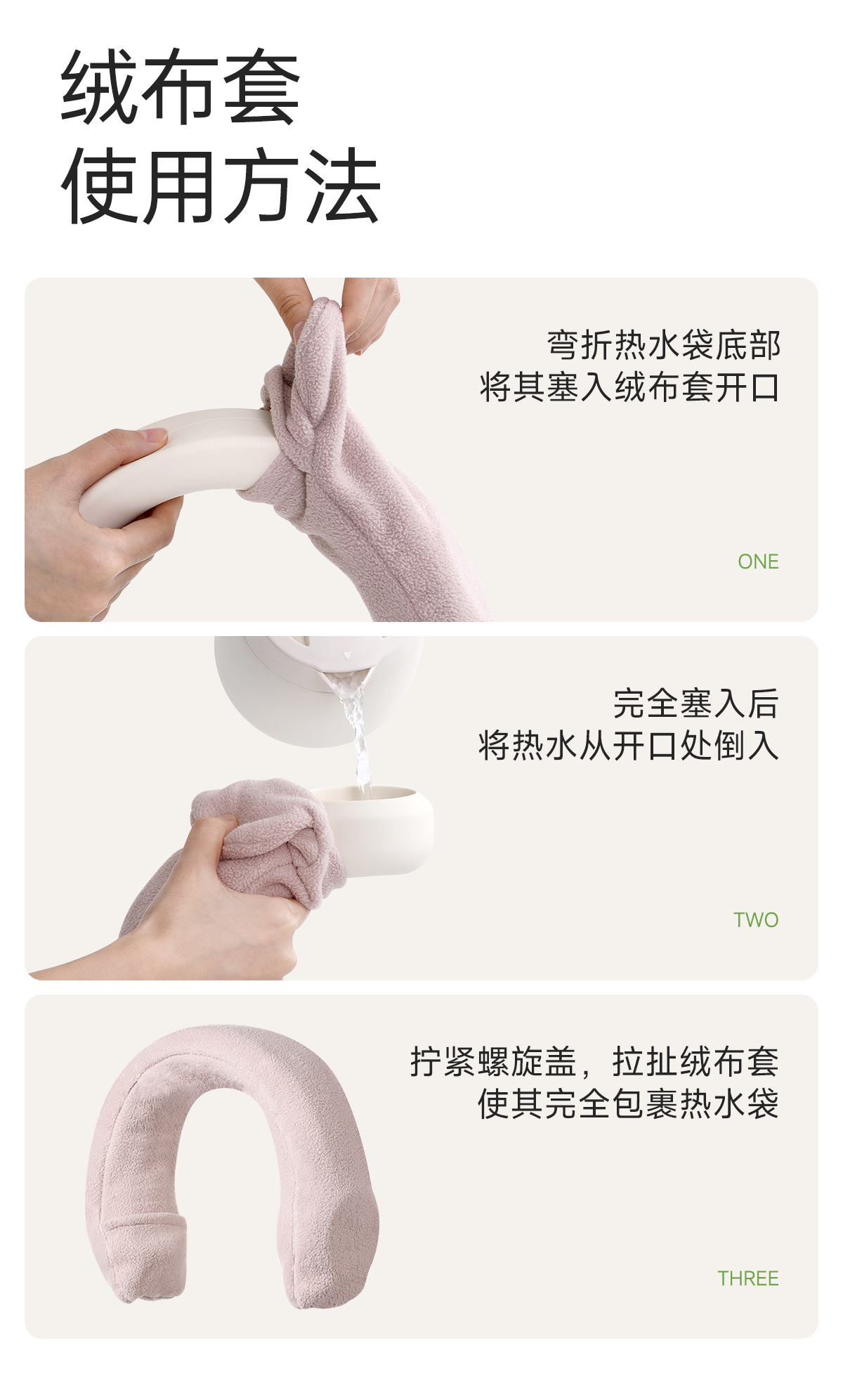 绒布套
使用方法

弯折热水袋底部
将其塞入绒布套开口

ONE

完全塞入后
将热水从开口处倒入

TWO

拧紧螺旋盖，拉扯绒布套
使其完全包裹热水袋

THREE