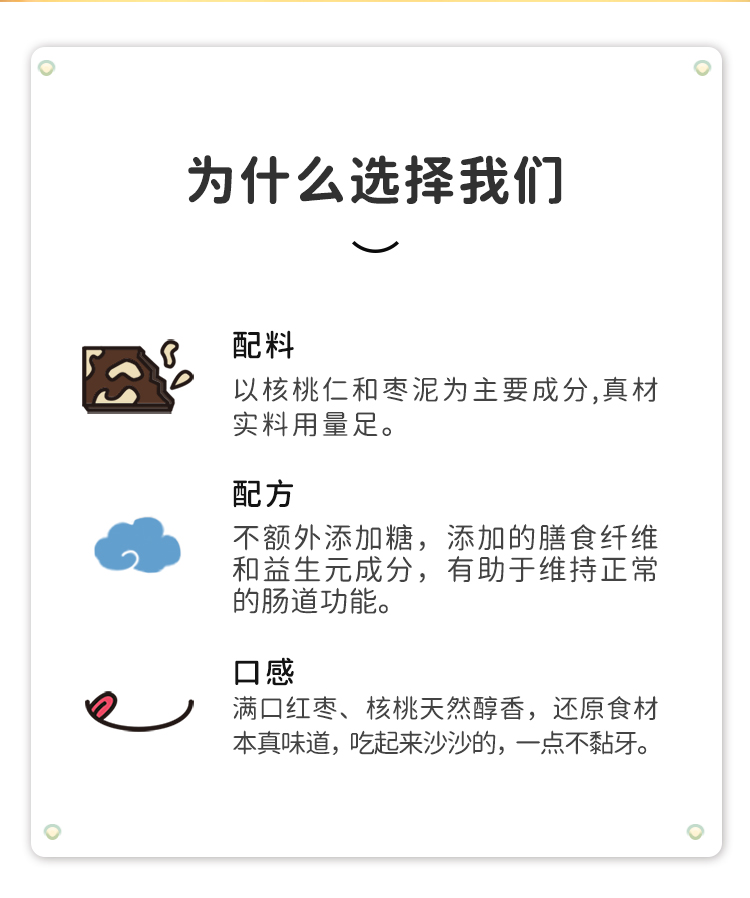 为什么选择我们

配料

以核桃仁和枣泥为主要成分,真材实料用量足。

配方

不额外添加糖，添加的膳食纤维和益生元成分，有助于维持正常的肠道功能。

口感

满口红枣、核桃天然醇香，还原食材本真味道，吃起来沙沙的，一点不黏牙。