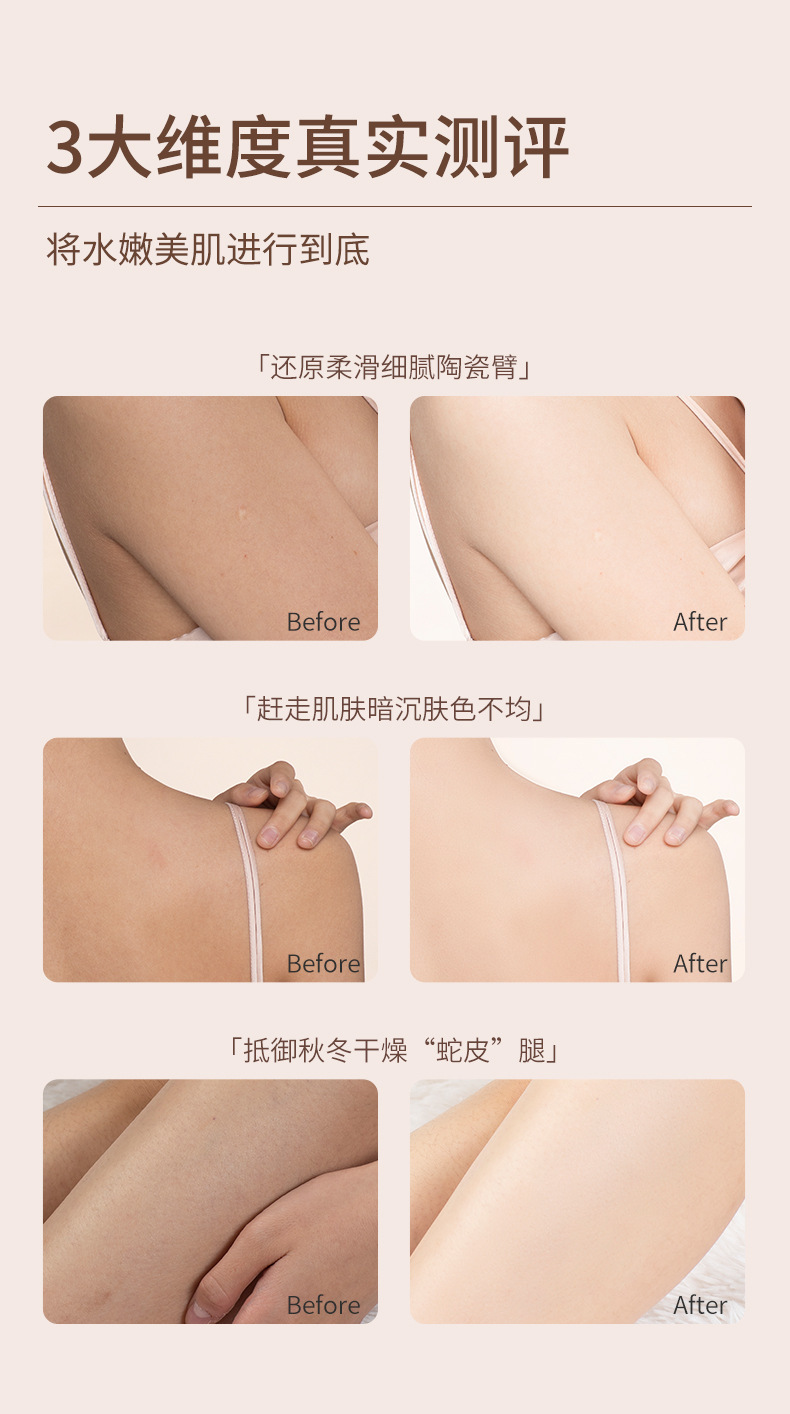 3大维度真实测评

将水嫩美肌进行到底

「还原柔滑细腻陶瓷臂」

Before

After

「赶走肌肤暗沉肤色不均」

Before

After

「抵御秋冬干燥“蛇皮”腿」

Before

After