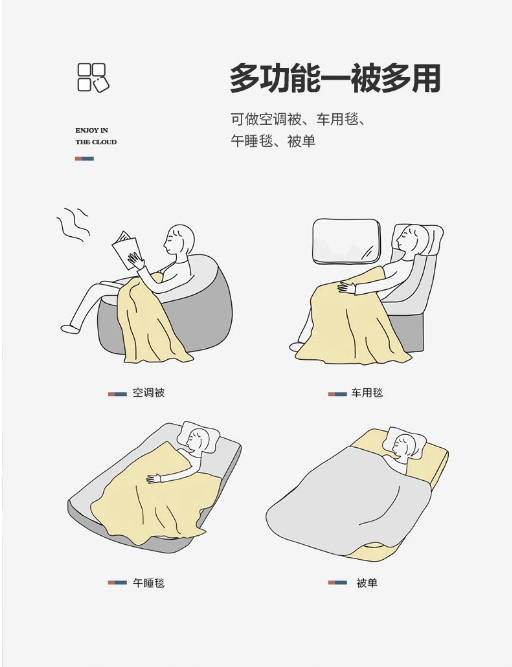 ENJOY IN
THE CLOUD

多功能一被多用

可做空调被、车用毯、午睡毯、被单

空调被

车用毯

午睡毯

被单