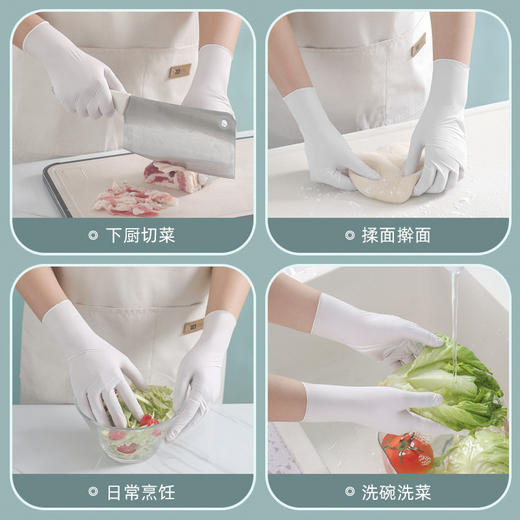 下厨切菜

揉面擀面

日常烹饪

洗碗洗菜