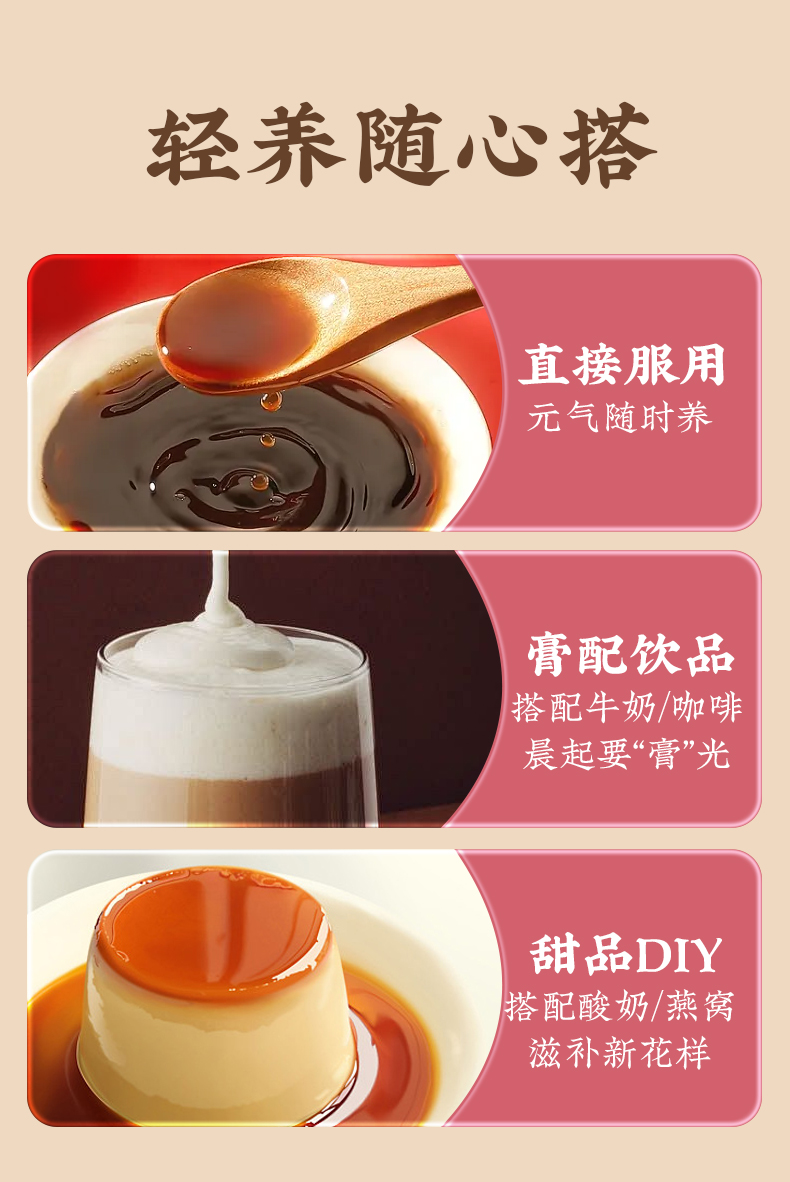 轻养随心搭

直接服用
元气随时养

膏配饮品
搭配牛奶/咖啡
晨起要“膏”光

甜品DIY
搭配酸奶/燕窝
滋补新花样