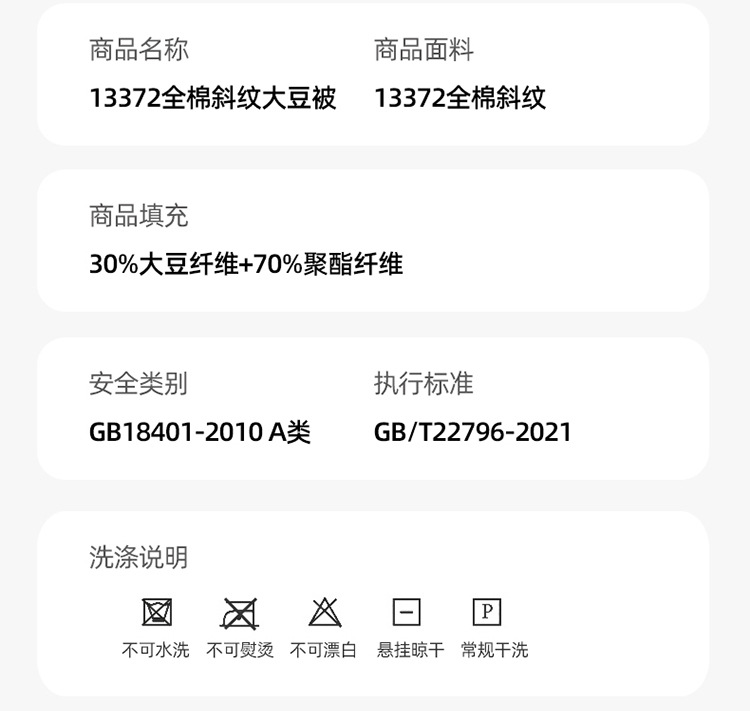 商品名称
13372全棉斜纹大豆被

商品面料
13372全棉斜纹

商品填充
30%大豆纤维+70%聚酯纤维

安全类别
GB18401-2010 A类

执行标准
GB/T22796-2021

洗涤说明

P

不可水洗 不可熨烫 不可漂白 悬挂晾干 常规干洗