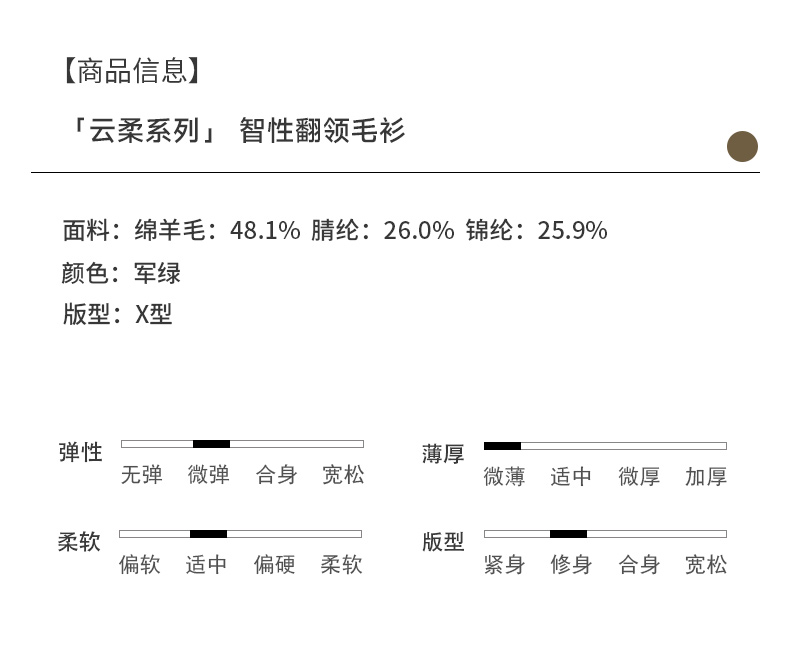 【商品信息】

「云柔系列」 智性翻领毛衫

面料：绵羊毛：48.1% 腈纶：26.0% 锦纶：25.9%
颜色：军绿
版型：X型

弹性
无弹 微弹 合身 宽松

柔软
偏软 适中 偏硬 柔软

薄厚
微薄 适中 微厚 加厚

版型
紧身 修身 合身 宽松