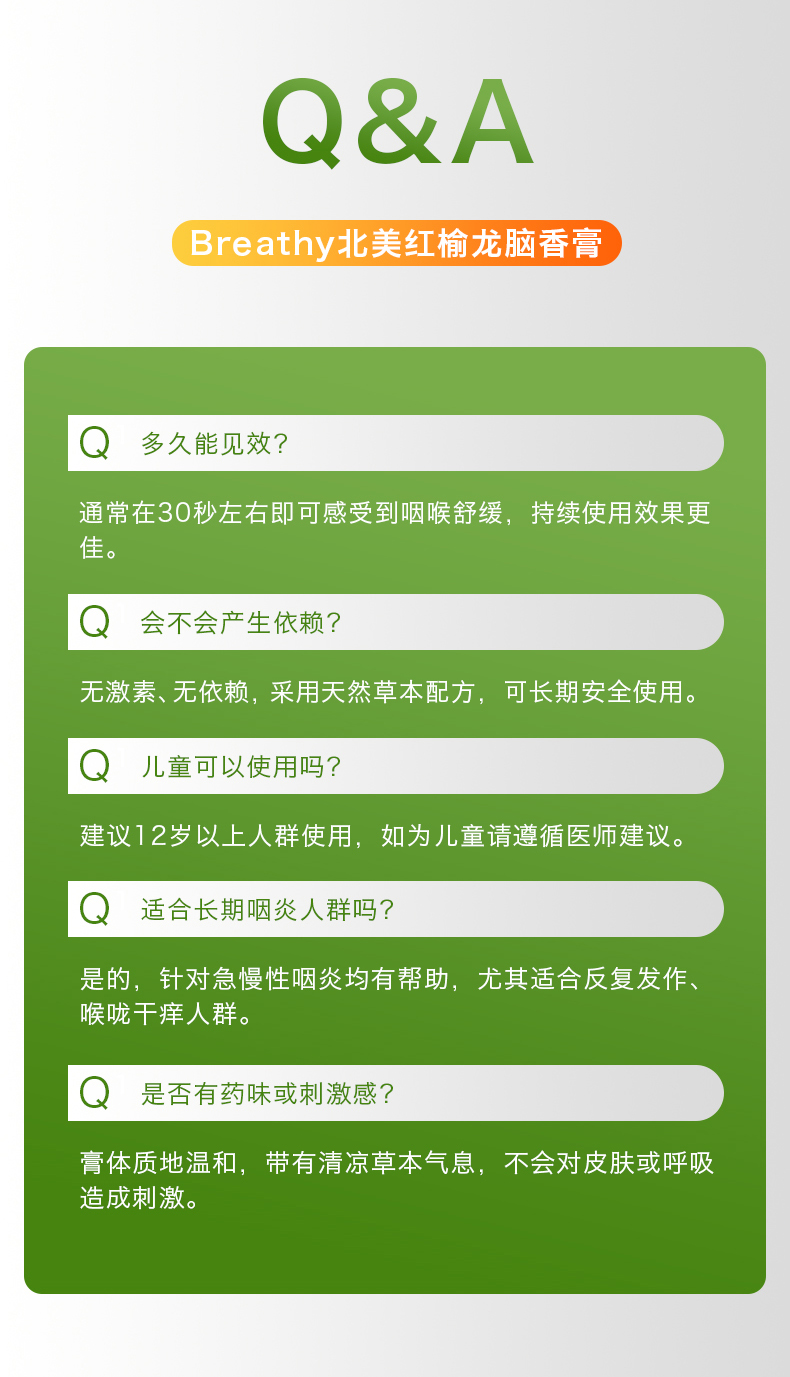 Q&A

Breathy北美红榆龙脑香膏

Q 多久能见效?

通常在30秒左右即可感受到咽喉舒缓，持续使用效果更佳。

Q 会不会产生依赖?

无激素、无依赖，采用天然草本配方，可长期安全使用。

Q 儿童可以使用吗?

建议12岁以上人群使用，如为儿童请遵循医师建议。

Q 适合长期咽炎人群吗?

是的，针对急慢性咽炎均有帮助，尤其适合反复发作、喉咙干痒人群。

Q 是否有药味或刺激感?

膏体质地温和，带有清凉草本气息，不会对皮肤或呼吸造成刺激。