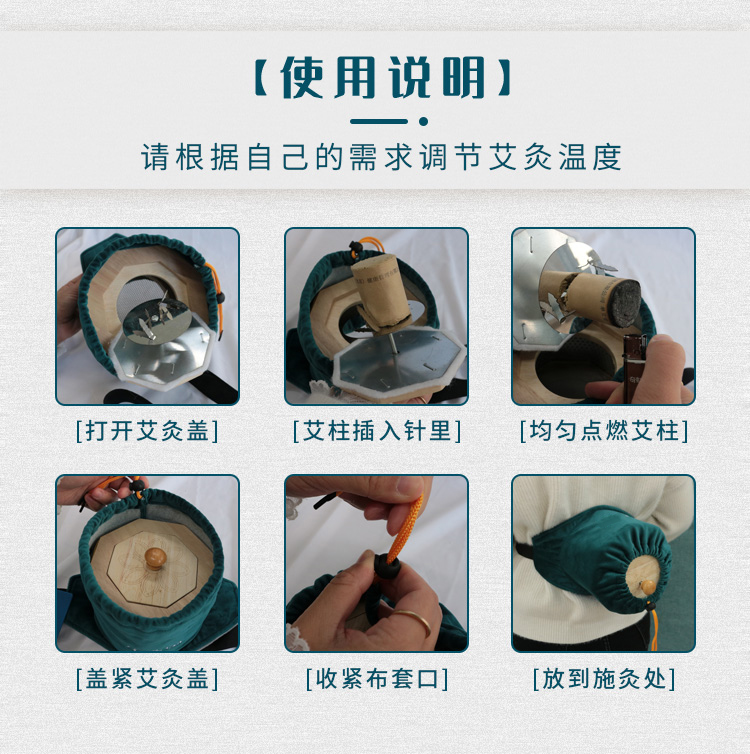 【使用说明】

请根据自己的需求调节艾灸温度

[打开艾灸盖]

[艾柱插入针里]

[均匀点燃艾柱]

[盖紧艾灸盖]

[收紧布套口]

[放到施灸处]