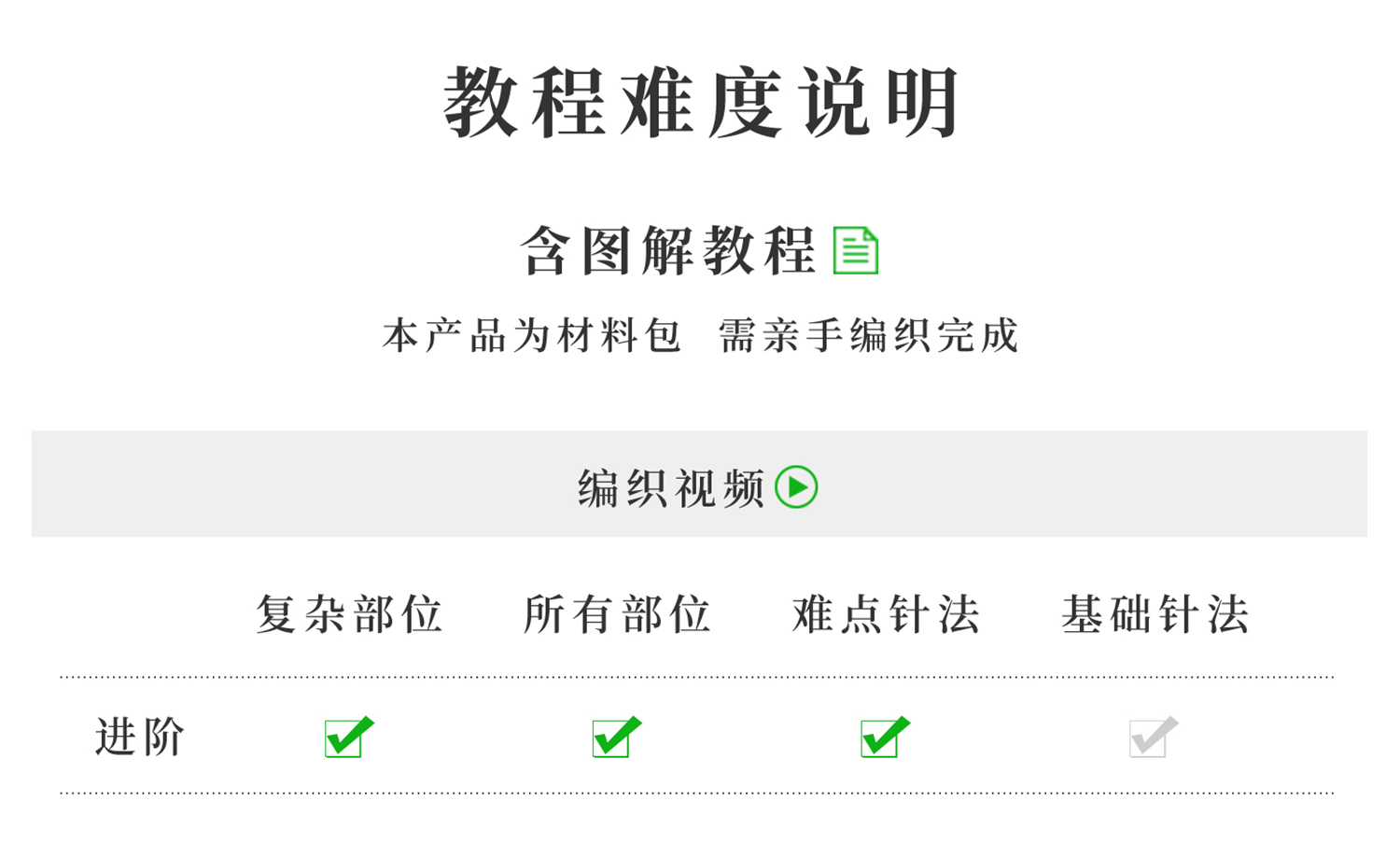 教程难度说明

含图解教程

本产品为材料包 需亲手编织完成

编织视频

|  | 复杂部位 | 所有部位 | 难点针法 | 基础针法 |
|---|---|---|---|---|
| 进阶 | ☑ | ☑ | ☑ | ☑ |