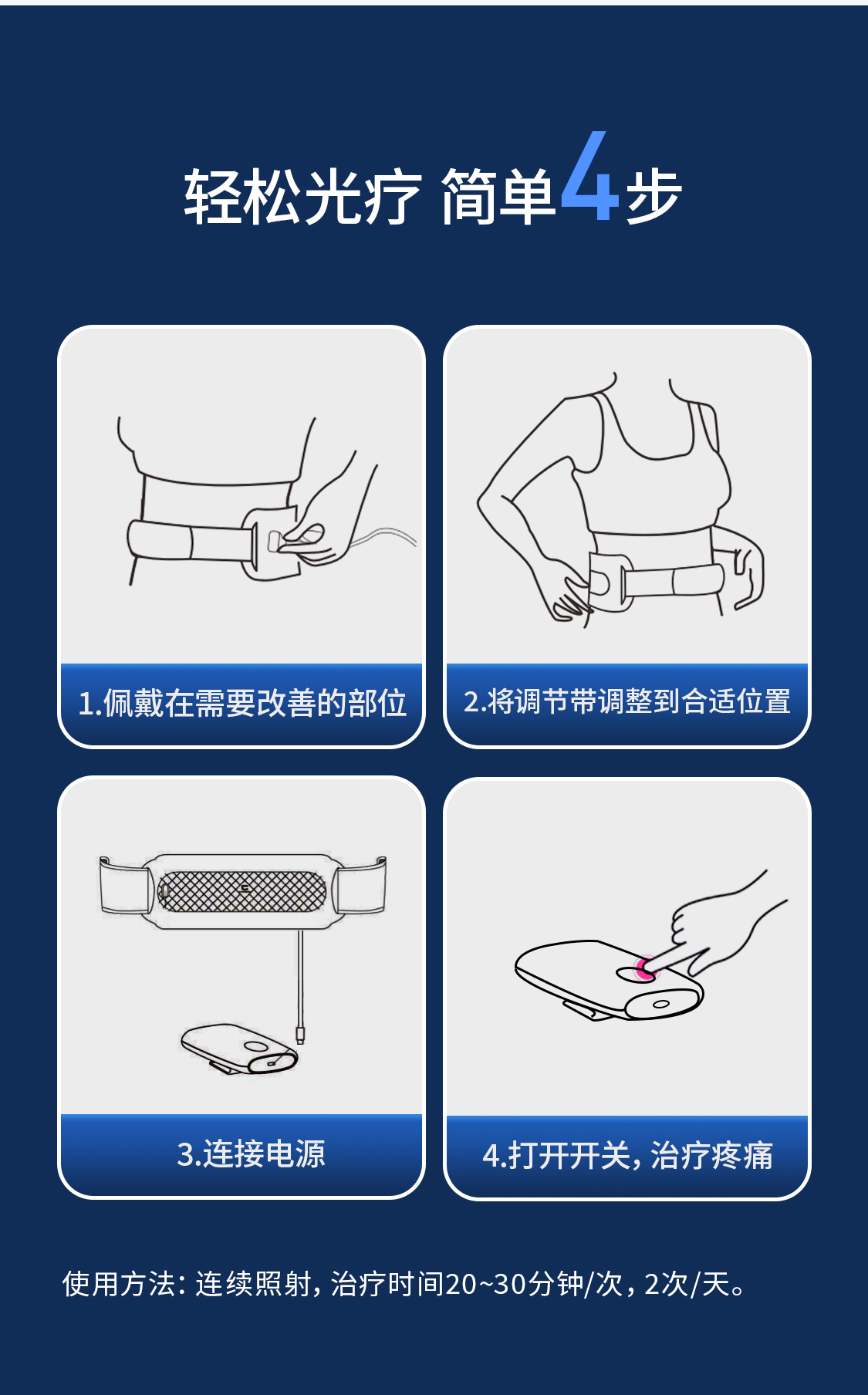 轻松光疗 简单4步

1.佩戴在需要改善的部位

2.将调节带调整到合适位置

3.连接电源

4.打开开关，治疗疼痛

使用方法：连续照射，治疗时间20~30分钟/次，2次/天。