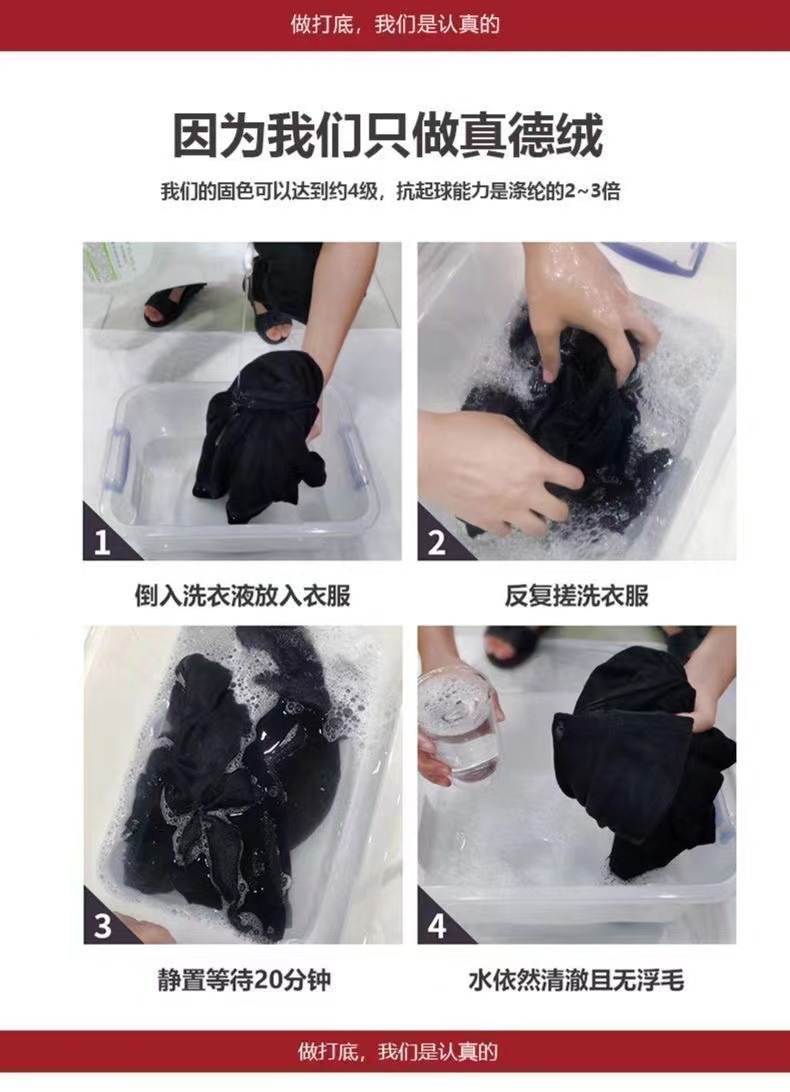 做打底，我们是认真的

因为我们只做真德绒

我们的固色可以达到约4级，抗起球能力是涤纶的2~3倍

1

倒入洗衣液放入衣服

2

反复搓洗衣服

3

静置等待20分钟

4

水依然清澈且无浮毛

做打底，我们是认真的