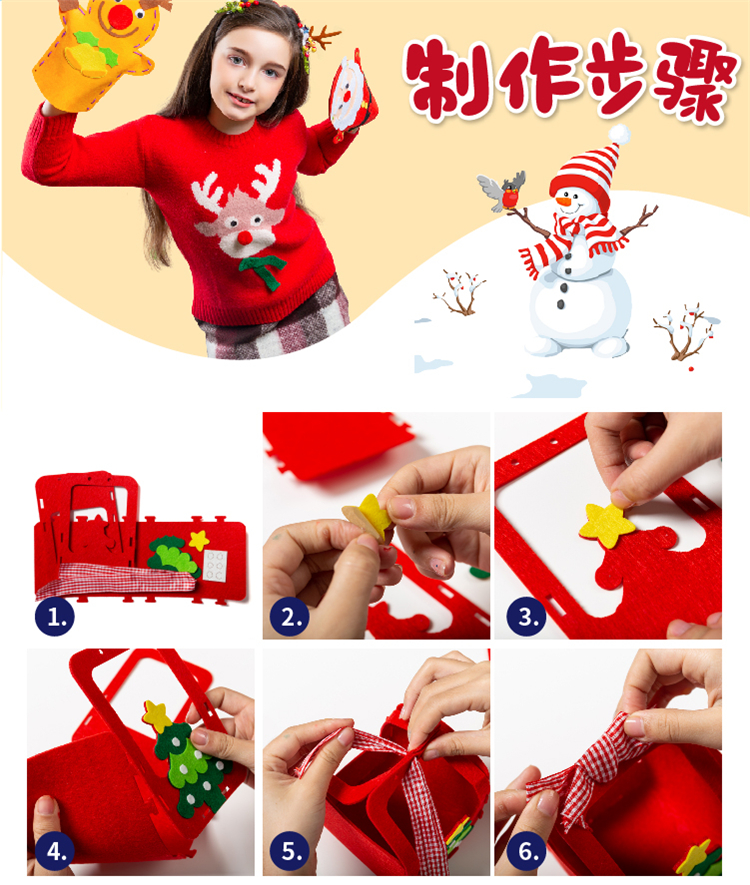 制作步骤

1.

2.

3.

4.

5.

6.