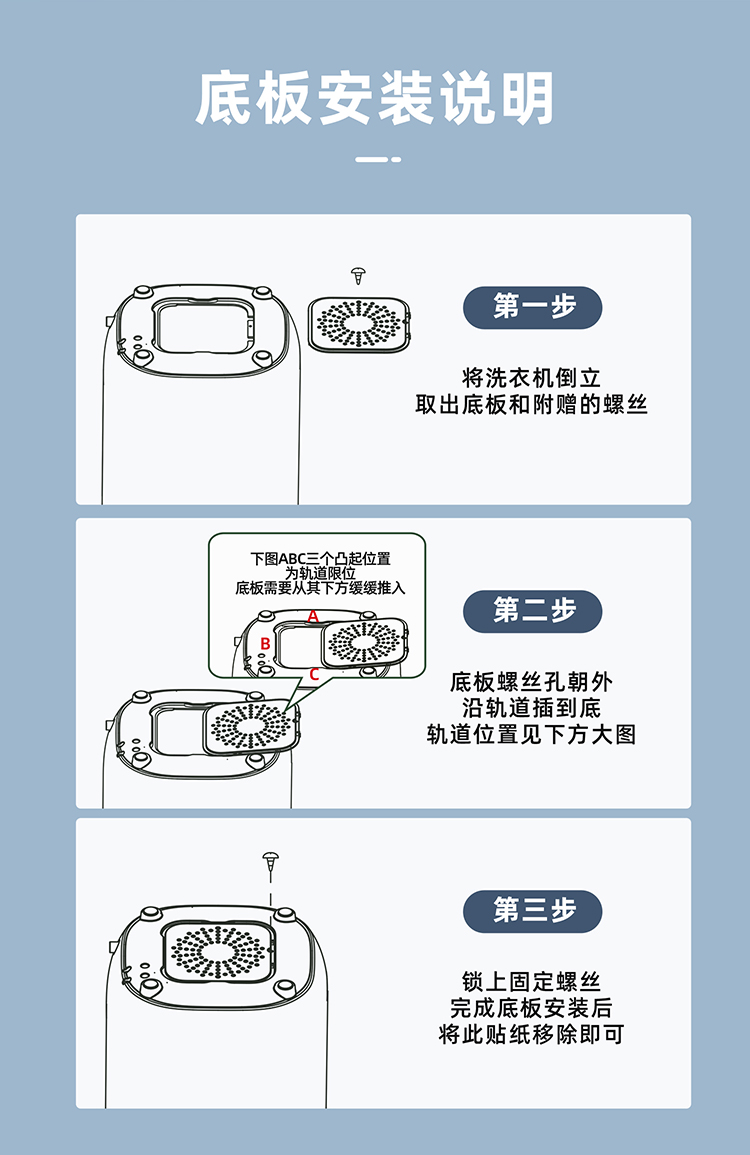 底板安装说明

第一步

将洗衣机倒立
取出底板和附赠的螺丝

下图ABC三个凸起位置
为轨道限位
底板需要从其下方缓缓推入

A
B
C

第二步

底板螺丝孔朝外
沿轨道插到底
轨道位置见下方大图

第三步

锁上固定螺丝
完成底板安装后
将此贴纸移除即可