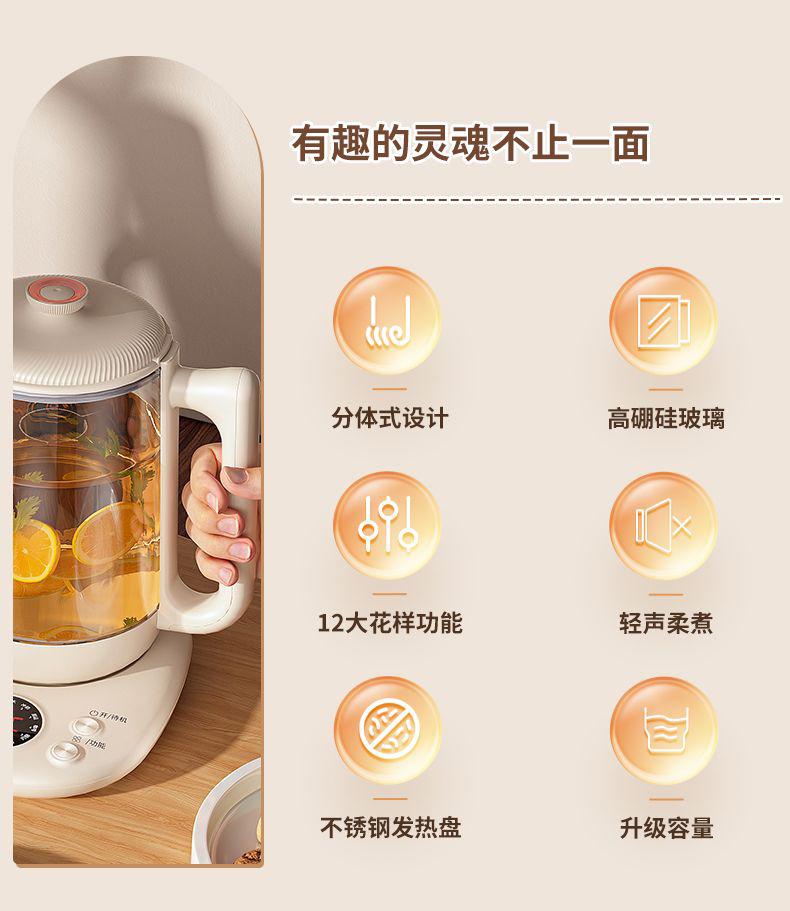 有趣的灵魂不止一面

分体式设计

高硼硅玻璃

12大花样功能

轻声柔煮

不锈钢发热盘

升级容量

开/待机

功能