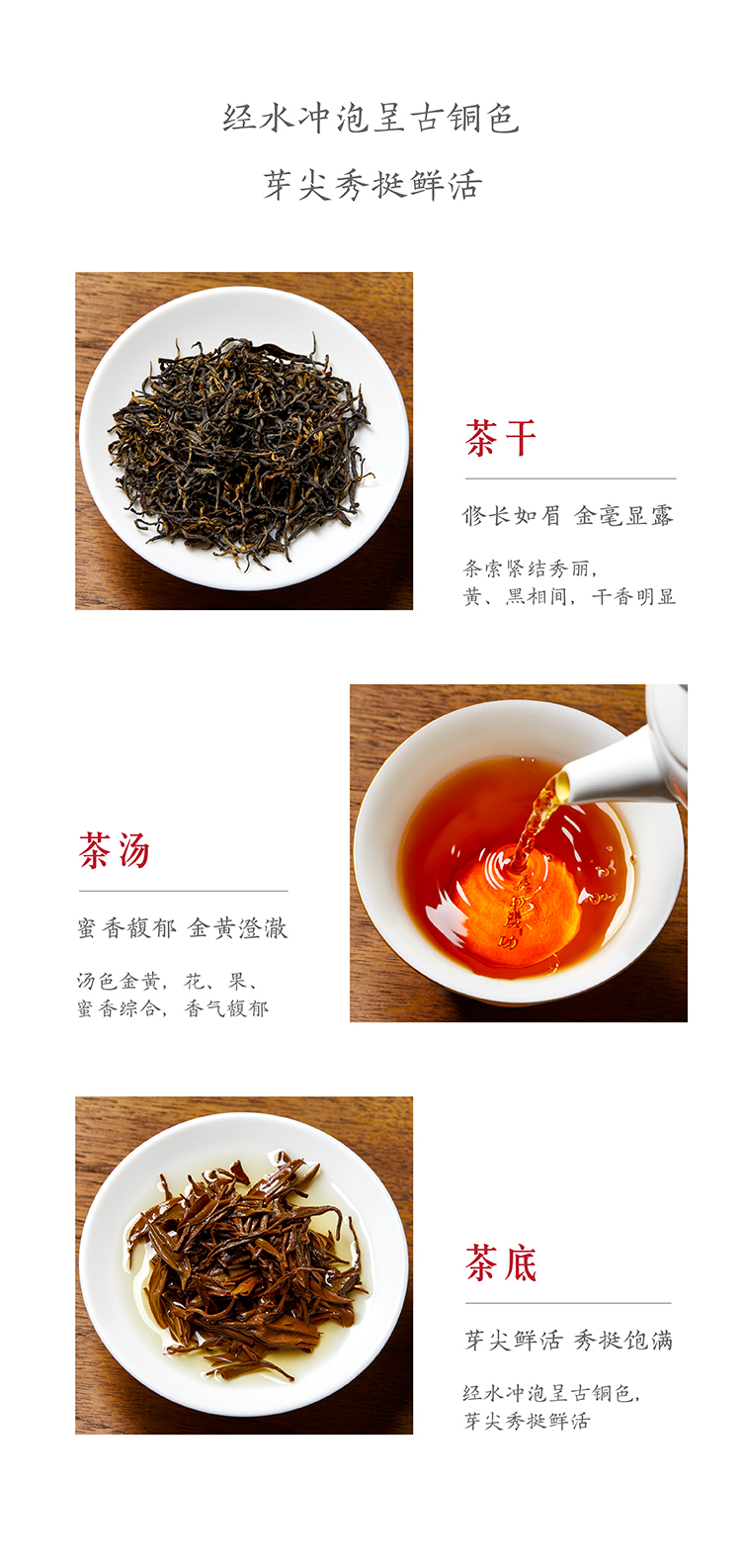 经水冲泡呈古铜色
芽尖秀挺鲜活

茶干

修长如眉 金毫显露

条索紧结秀丽，
黄、黑相间，干香明显

茶汤

蜜香馥郁 金黄澄澈

汤色金黄，花、果、
蜜香综合，香气馥郁

茶底

芽尖鲜活 秀挺饱满

经水冲泡呈古铜色，
芽尖秀挺鲜活