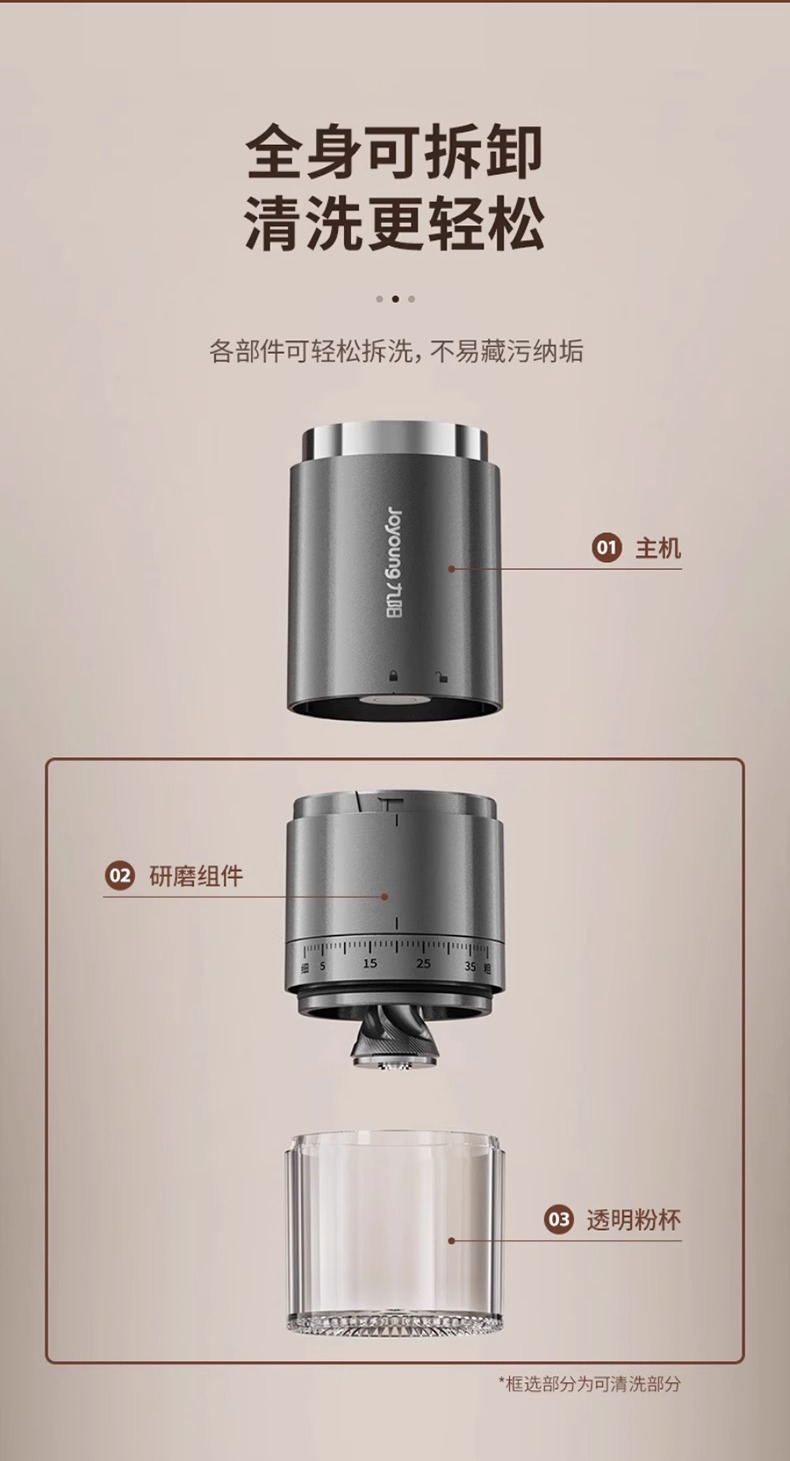 全身可拆卸
清洗更轻松

各部件可轻松拆洗，不易藏污纳垢

Joyoung 九阳

01 主机

02 研磨组件

细 5 15 25 35 粗

03 透明粉杯

*框选部分为可清洗部分