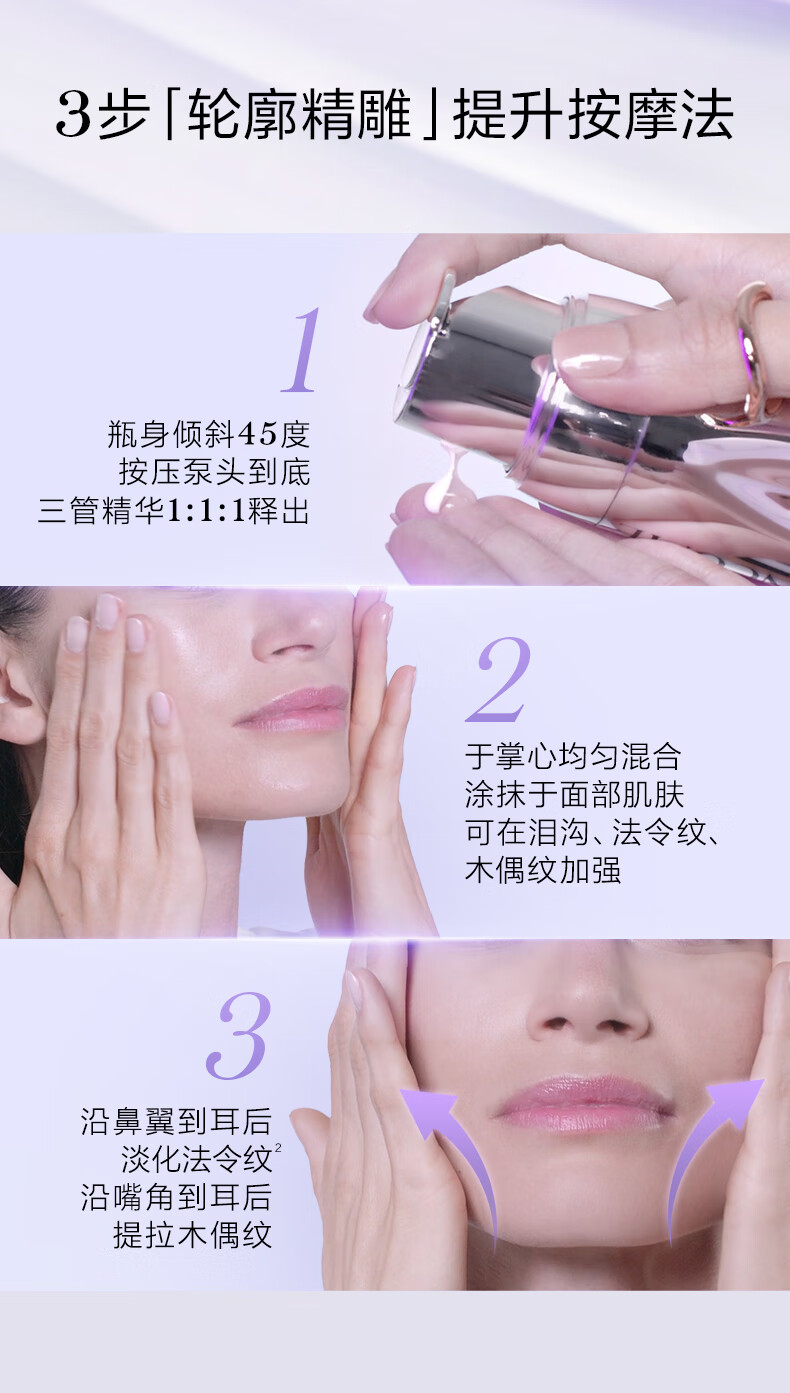 3步「轮廓精雕」提升按摩法

1

瓶身倾斜45度
按压泵头到底
三管精华1:1:1释出

2

于掌心均匀混合
涂抹于面部肌肤
可在泪沟、法令纹、
木偶纹加强

3

沿鼻翼到耳后
淡化法令纹$^2$
沿嘴角到耳后
提拉木偶纹