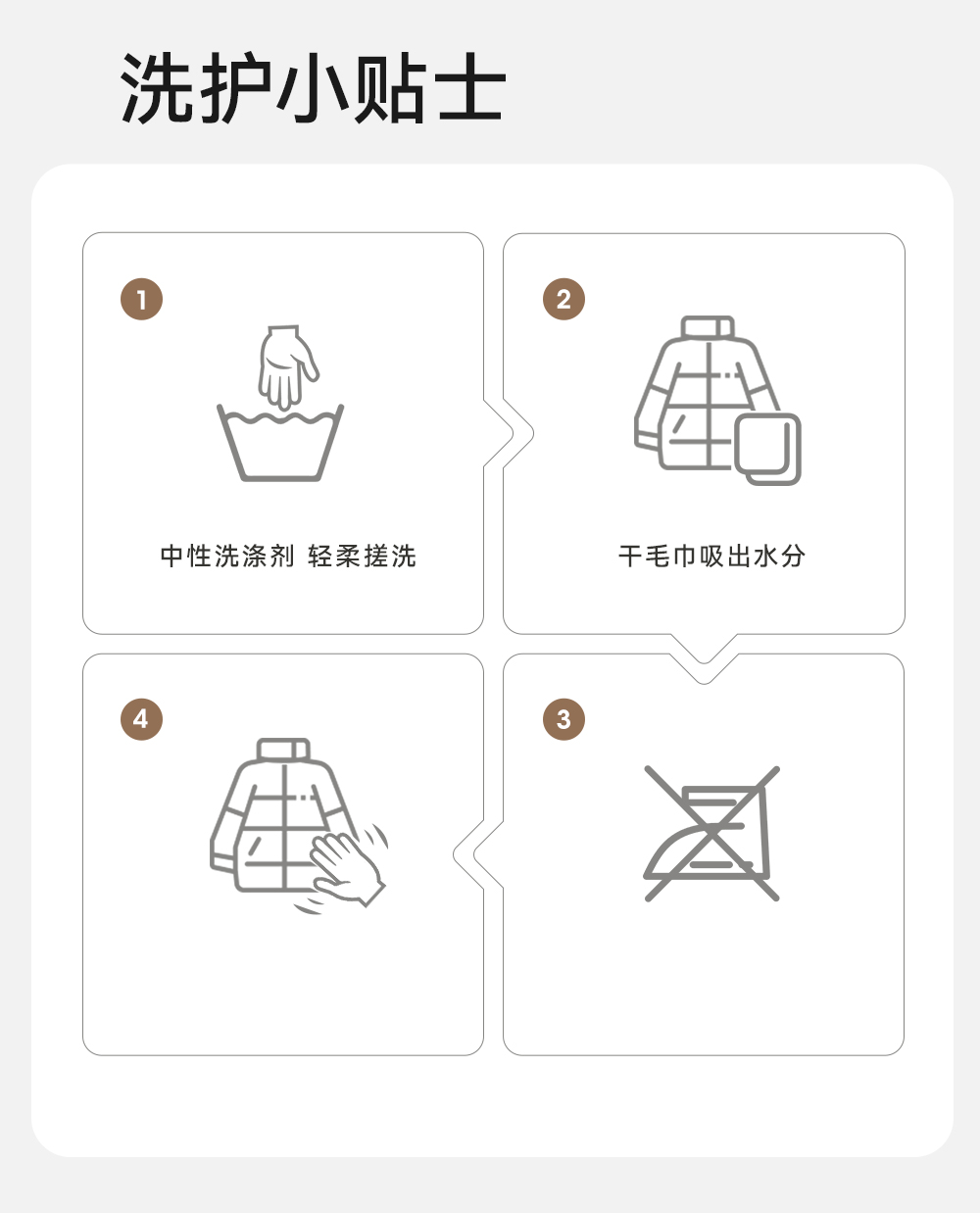 洗护小贴士

1

中性洗涤剂 轻柔搓洗

2

干毛巾吸出水分

4

3