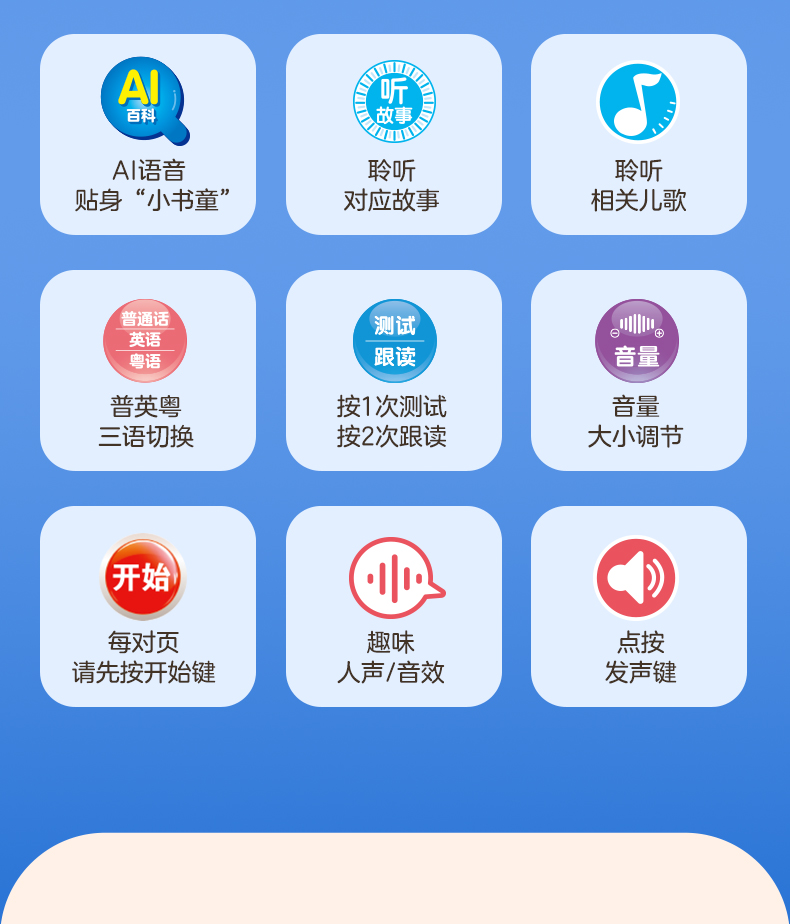 AI
百科

AI语音
贴身“小书童”

听
故事

聆听
对应故事

聆听
相关儿歌

普通话
英语
粤语

普英粤
三语切换

测试
跟读

按1次测试
按2次跟读

音量

音量
大小调节

开始

每对页
请先按开始键

趣味
人声/音效

点按
发声键