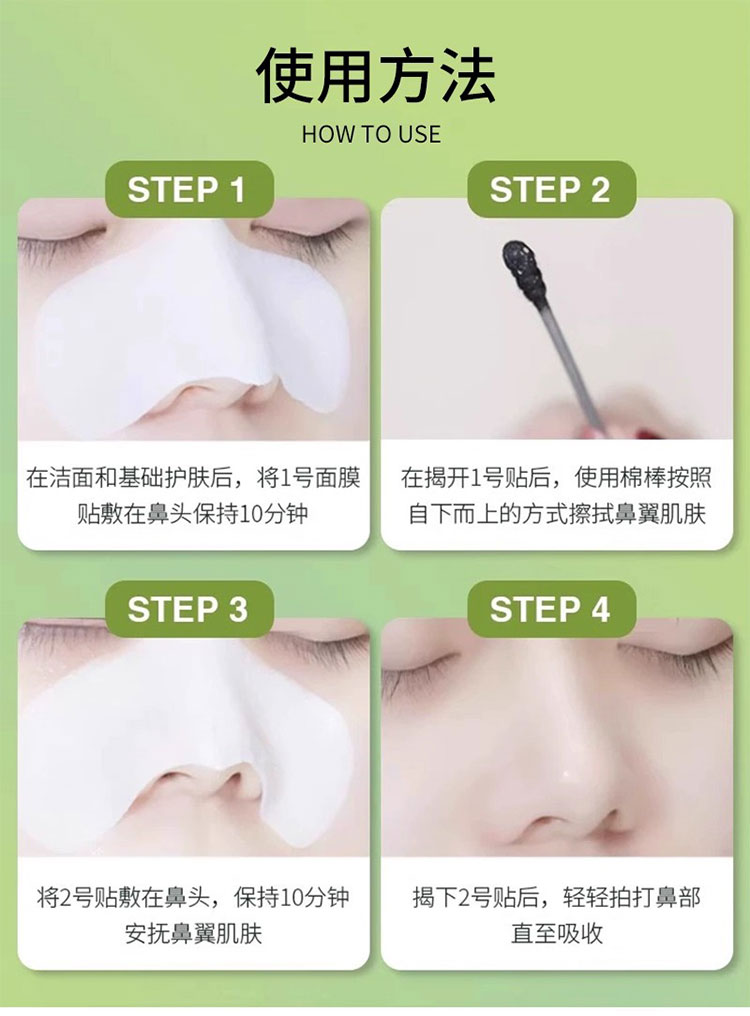 使用方法
HOW TO USE

STEP 1
在洁面和基础护肤后，将1号面膜贴敷在鼻头保持10分钟

STEP 2
在揭开1号贴后，使用棉棒按照自下而上的方式擦拭鼻翼肌肤

STEP 3
将2号贴敷在鼻头，保持10分钟安抚鼻翼肌肤

STEP 4
揭下2号贴后，轻轻拍打鼻部直至吸收