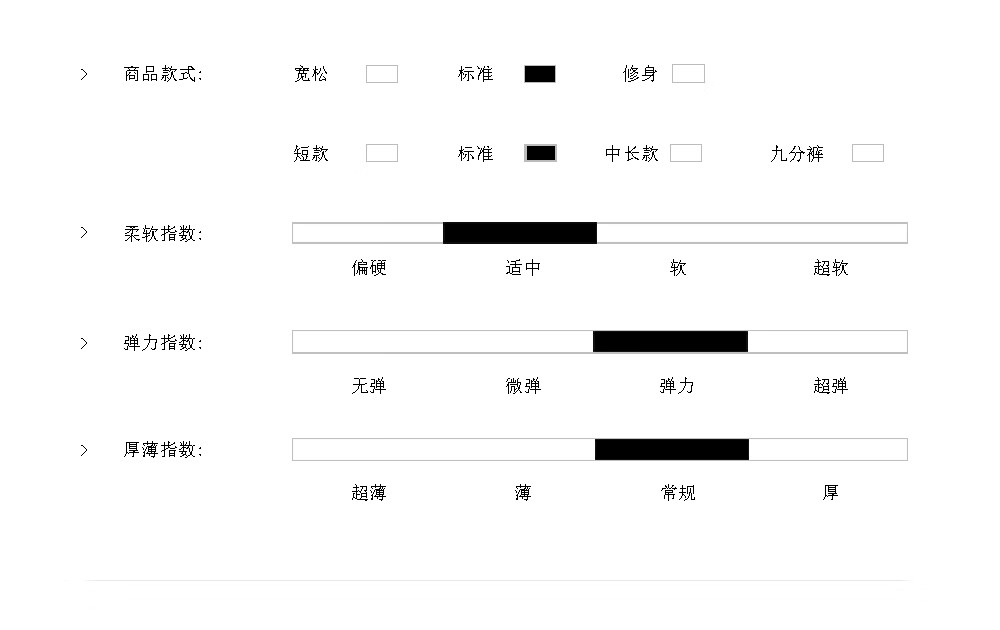 > 商品款式: 宽松 标准 修身

短款 标准 中长款 九分裤

> 柔软指数:

偏硬 适中 软 超软

> 弹力指数:

无弹 微弹 弹力 超弹

> 厚薄指数:

超薄 薄 常规 厚