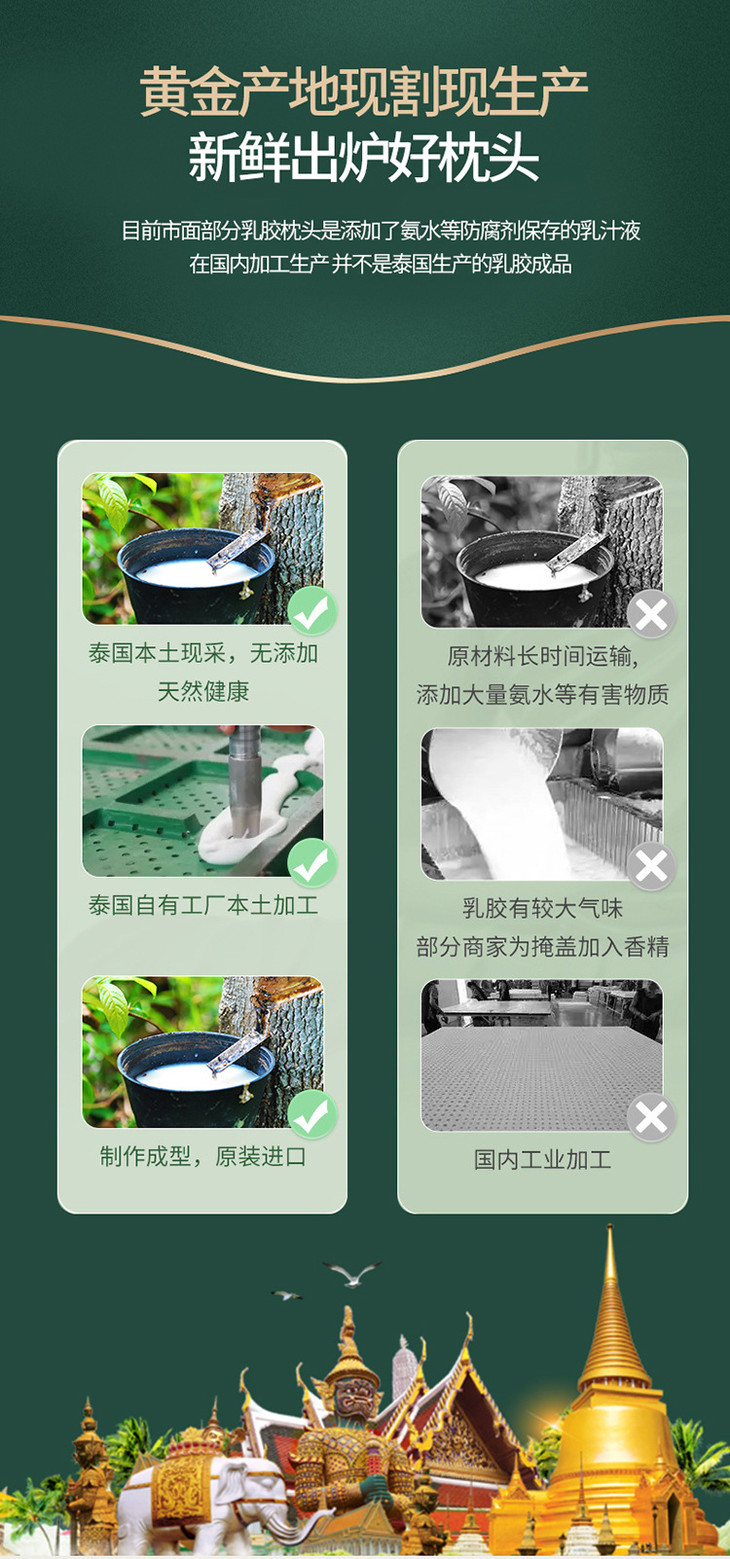 黄金产地现割现生产
新鲜出炉好枕头

目前市面部分乳胶枕头是添加了氨水等防腐剂保存的乳汁液
在国内加工生产 并不是泰国生产的乳胶成品

泰国本土现采，无添加
天然健康

泰国自有工厂本土加工

制作成型，原装进口

原材料长时间运输,
添加大量氨水等有害物质

乳胶有较大气味
部分商家为掩盖加入香精

国内工业加工