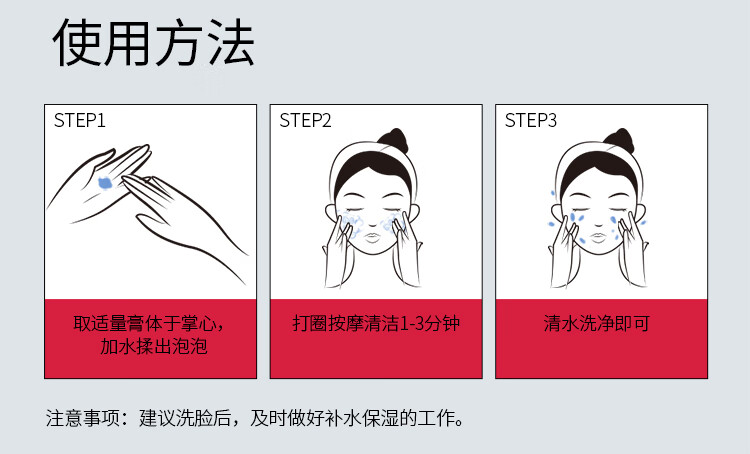 使用方法

STEP1

取适量膏体于掌心，加水揉出泡泡

STEP2

打圈按摩清洁1-3分钟

STEP3

清水洗净即可

注意事项：建议洗脸后，及时做好补水保湿的工作。