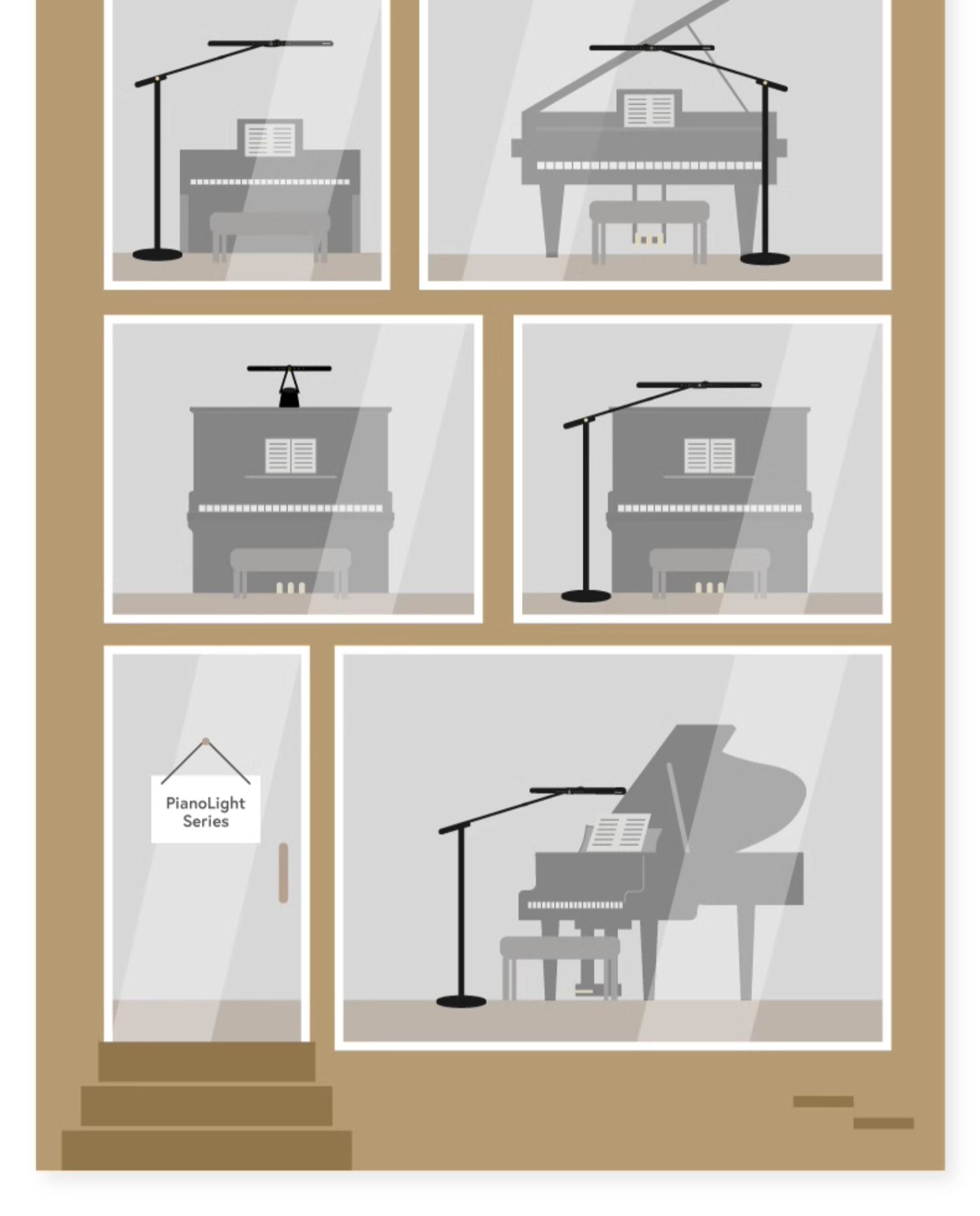 PianoLight Series