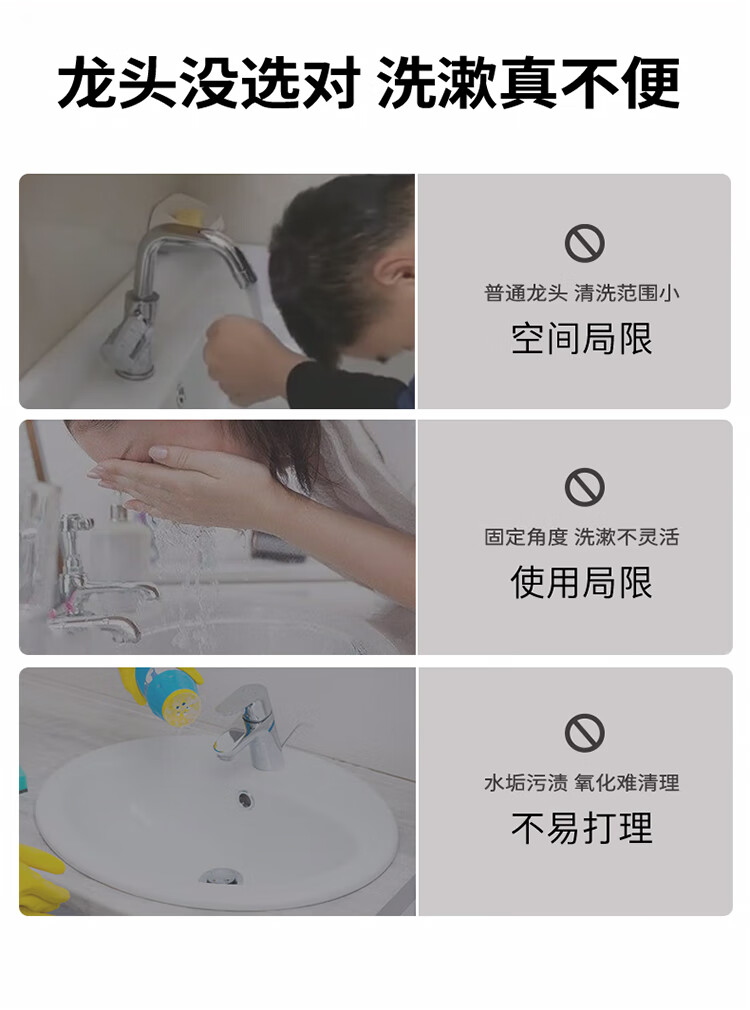 龙头没选对 洗漱真不便

普通龙头 清洗范围小
空间局限

固定角度 洗漱不灵活
使用局限

水垢污渍 氧化难清理
不易打理