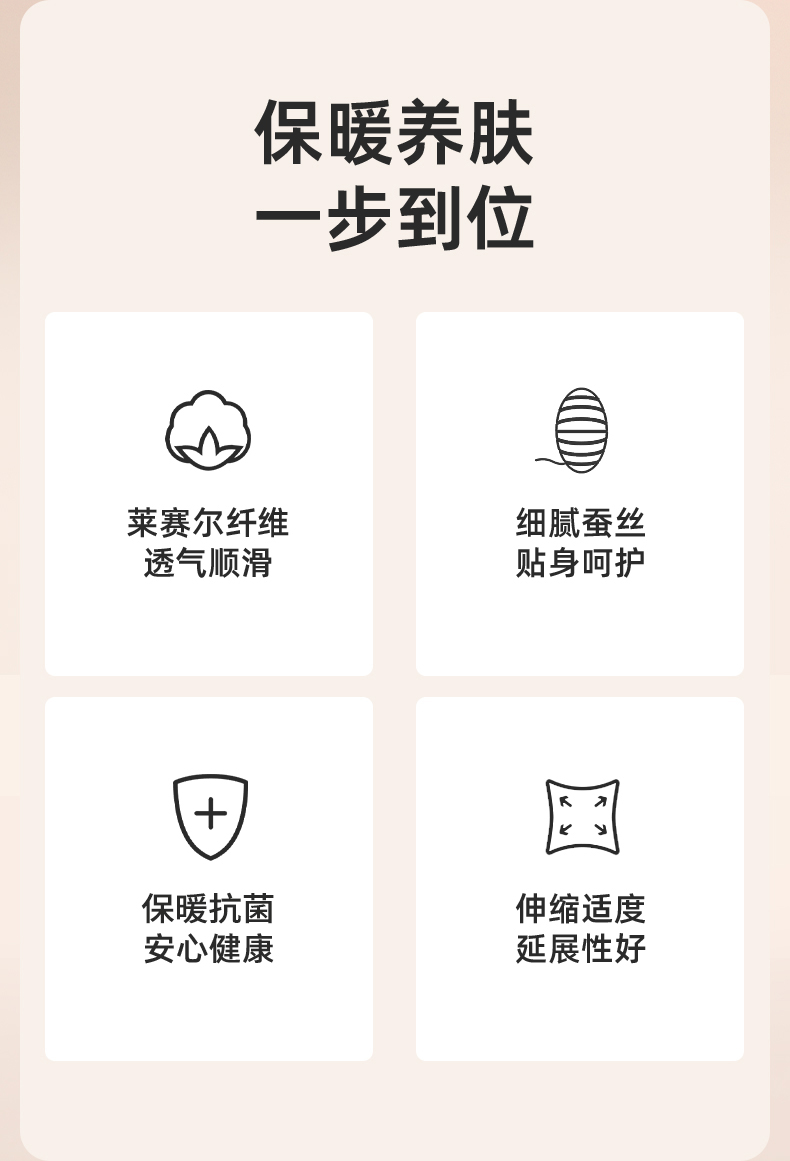 保暖养肤
一步到位

莱赛尔纤维
透气顺滑

细腻蚕丝
贴身呵护

保暖抗菌
安心健康

伸缩适度
延展性好