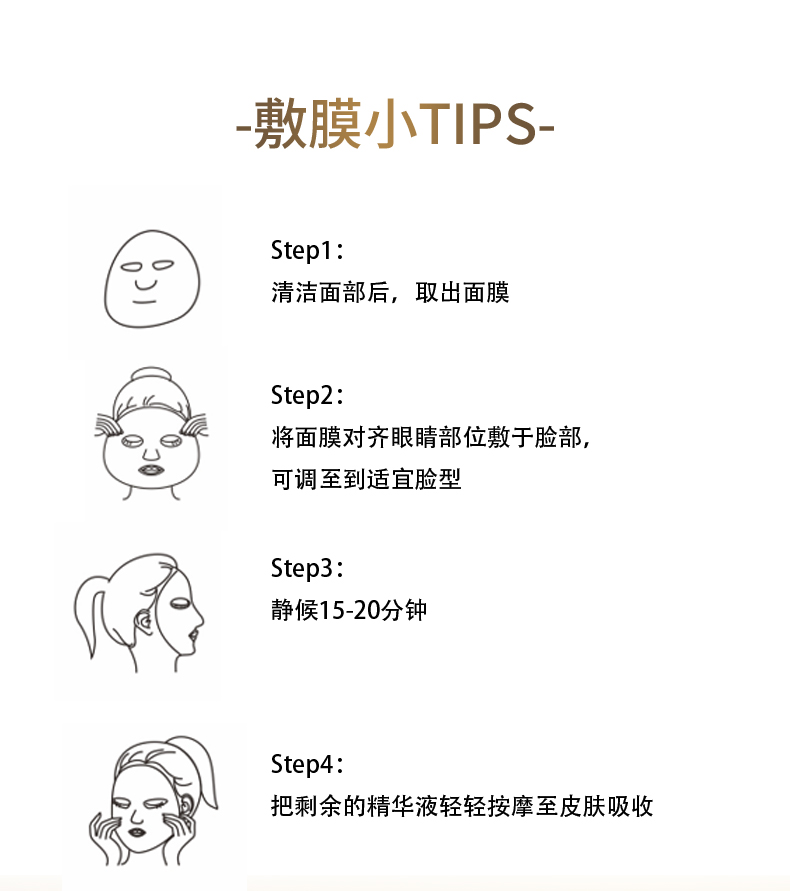 -敷膜小TIPS-

Step1：
清洁面部后，取出面膜

Step2：
将面膜对齐眼睛部位敷于脸部，
可调至到适宜脸型

Step3：
静候15-20分钟

Step4：
把剩余的精华液轻轻按摩至皮肤吸收