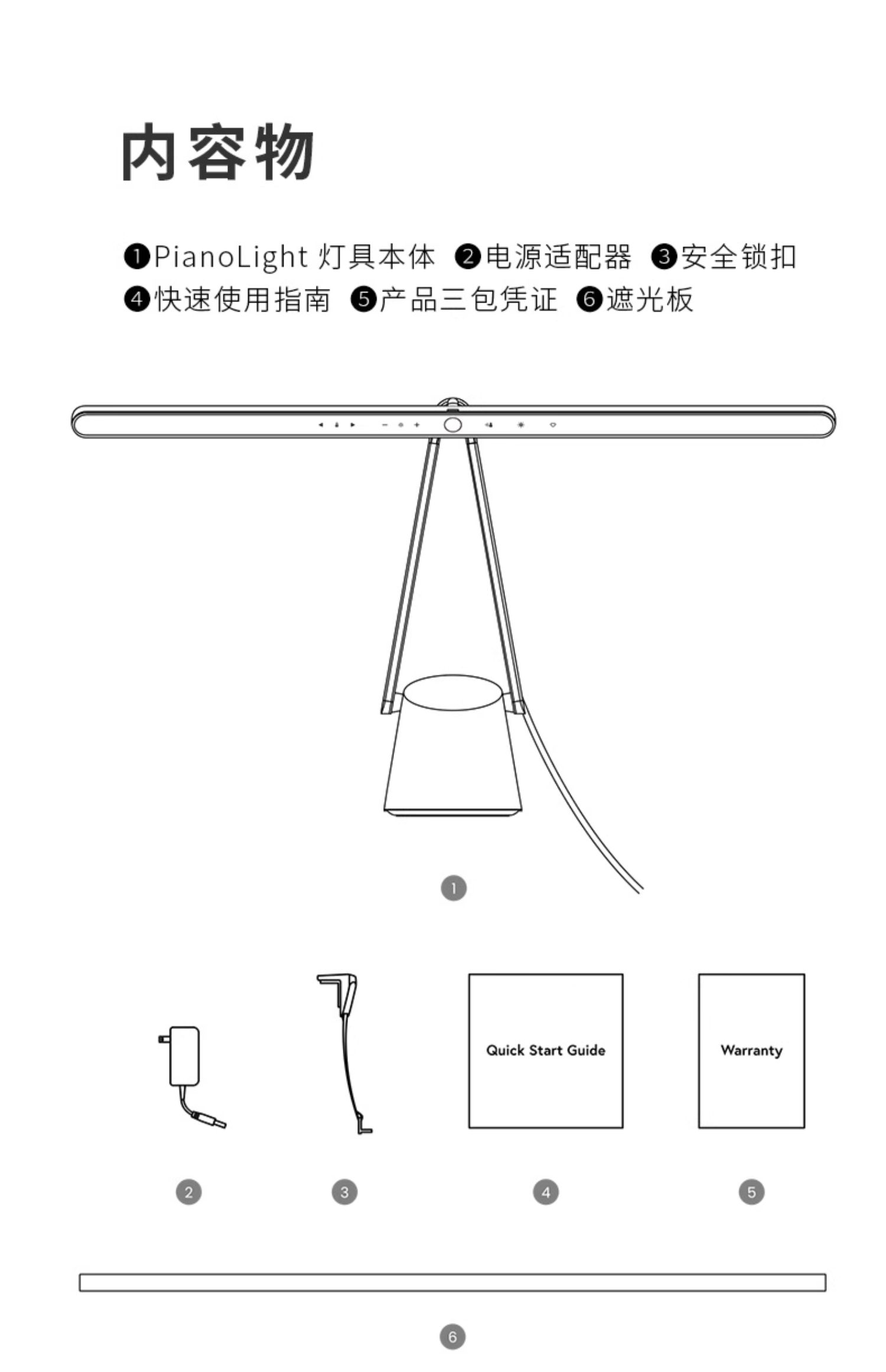 内容物

❶PianoLight 灯具本体 ❷电源适配器 ❸安全锁扣
❹快速使用指南 ❺产品三包凭证 ❻遮光板

1

Quick Start Guide

Warranty

2

3

4

5

6