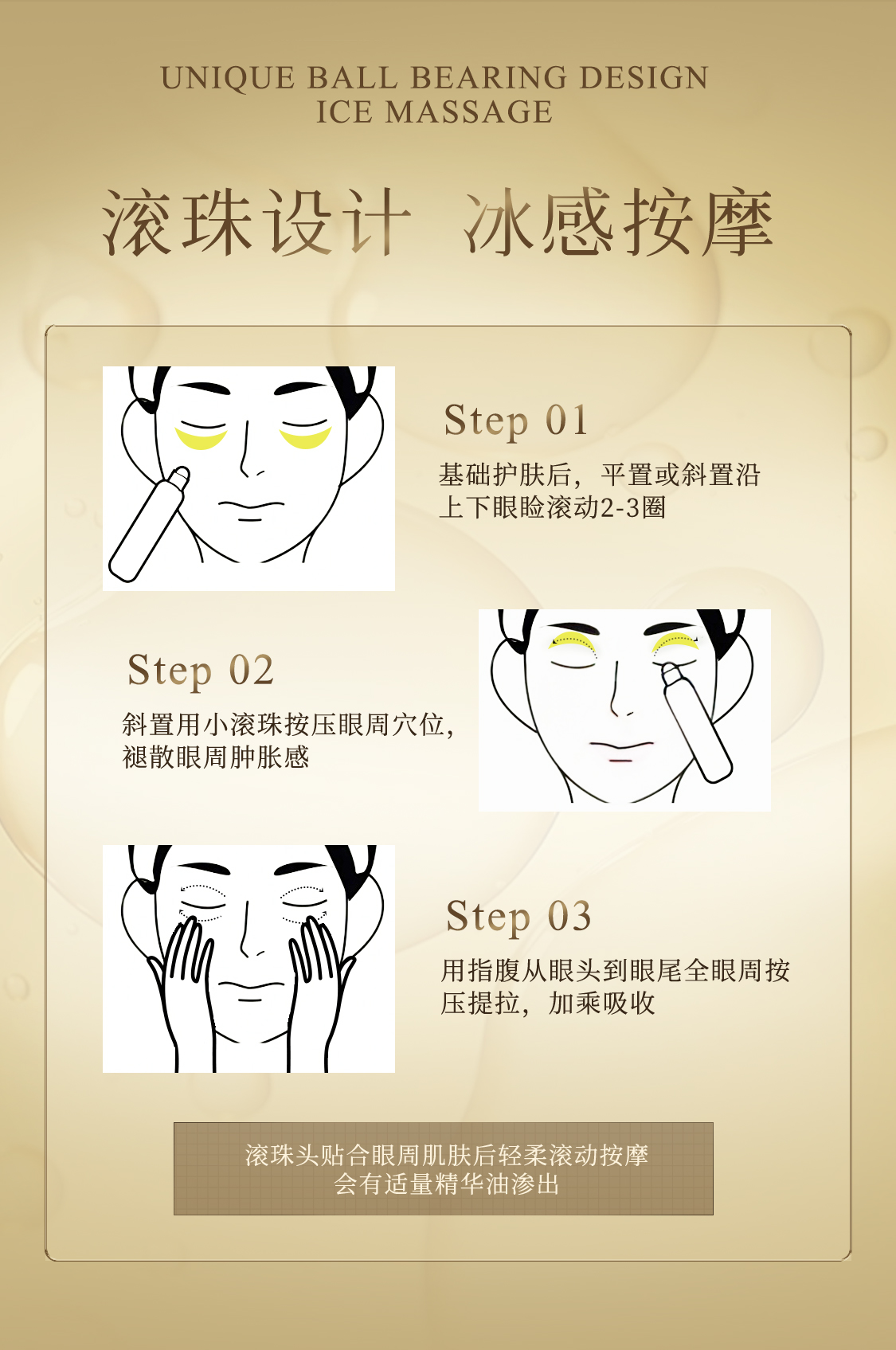 UNIQUE BALL BEARING DESIGN
ICE MASSAGE

滚珠设计 冰感按摩

Step 01

基础护肤后，平置或斜置沿上下眼睑滚动2-3圈

Step 02

斜置用小滚珠按压眼周穴位，褪散眼周肿胀感

Step 03

用指腹从眼头到眼尾全眼周按压提拉，加乘吸收

滚珠头贴合眼周肌肤后轻柔滚动按摩
会有适量精华油渗出