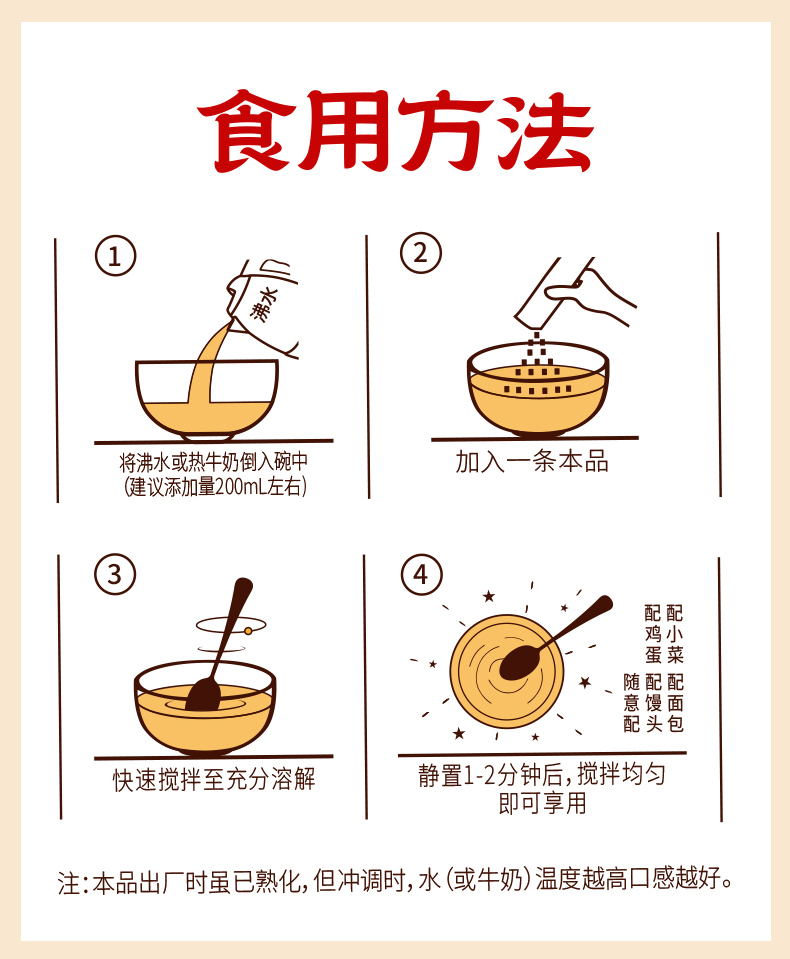 食用方法

①
沸水
将沸水或热牛奶倒入碗中
(建议添加量200mL左右)

②
加入一条本品

③
快速搅拌至充分溶解

④
配小菜
配鸡蛋
配面包
配馒头
随意配
静置1-2分钟后，搅拌均匀
即可享用

注：本品出厂时虽已熟化，但冲调时，水(或牛奶)温度越高口感越好。