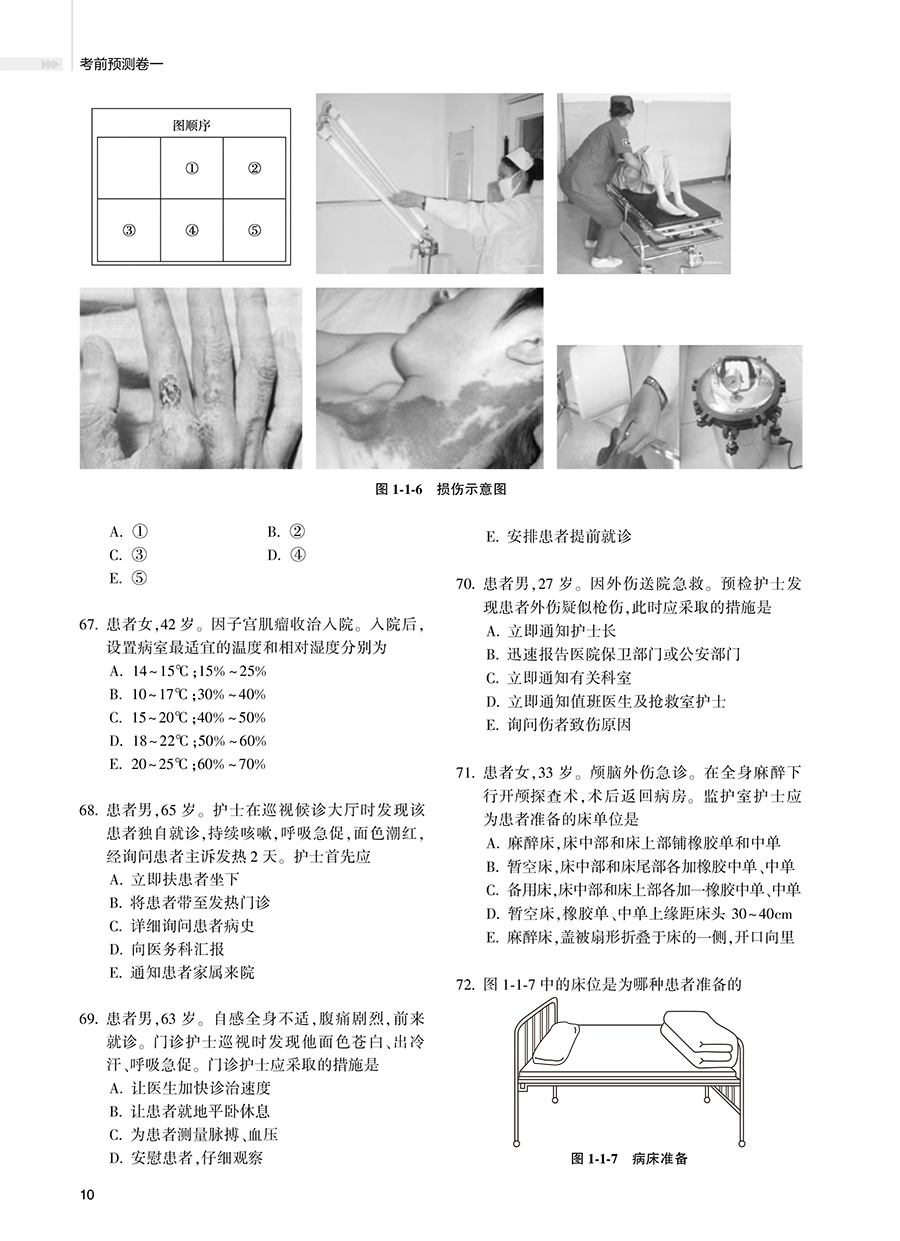 考前预测卷一

图顺序

|  | ① | ② |
|---|---|---|
| ③ | ④ | ⑤ |

图 1-1-6 损伤示意图

A. ① B. ②
C. ③ D. ④
E. ⑤

67. 患者女，42 岁。因子宫肌瘤收治入院。入院后，设置病室最适宜的温度和相对湿度分别为
A. 14～15℃；15%～25%
B. 10～17℃；30%～40%
C. 15～20℃；40%～50%
D. 18～22℃；50%～60%
E. 20～25℃；60%～70%

68. 患者男，65 岁。护士在巡视候诊大厅时发现该患者独自就诊，持续咳嗽，呼吸急促，面色潮红，经询问患者主诉发热 2 天。护士首先应
A. 立即扶患者坐下
B. 将患者带至发热门诊
C. 详细询问患者病史
D. 向医务科汇报
E. 通知患者家属来院

69. 患者男，63 岁。自感全身不适，腹痛剧烈，前来就诊。门诊护士巡视时发现他面色苍白、出冷汗、呼吸急促。门诊护士应采取的措施是
A. 让医生加快诊治速度
B. 让患者就地平卧休息
C. 为患者测量脉搏、血压
D. 安慰患者，仔细观察
E. 安排患者提前就诊

70. 患者男，27 岁。因外伤送院急救。预检护士发现患者外伤疑似枪伤，此时应采取的措施是
A. 立即通知护士长
B. 迅速报告医院保卫部门或公安部门
C. 立即通知有关科室
D. 立即通知值班医生及抢救室护士
E. 询问伤者致伤原因

71. 患者女，33 岁。颅脑外伤急诊。在全身麻醉下行开颅探查术，术后返回病房。监护室护士应为患者准备的床单位是
A. 麻醉床，床中部和床上部铺橡胶单和中单
B. 暂空床，床中部和床尾部各加橡胶中单、中单
C. 备用床，床中部和床上部各加一橡胶中单、中单
D. 暂空床，橡胶单、中单上缘距床头 30～40cm
E. 麻醉床，盖被扇形折叠于床的一侧，开口向里

72. 图 1-1-7 中的床位是为哪种患者准备的

图 1-1-7 病床准备

10