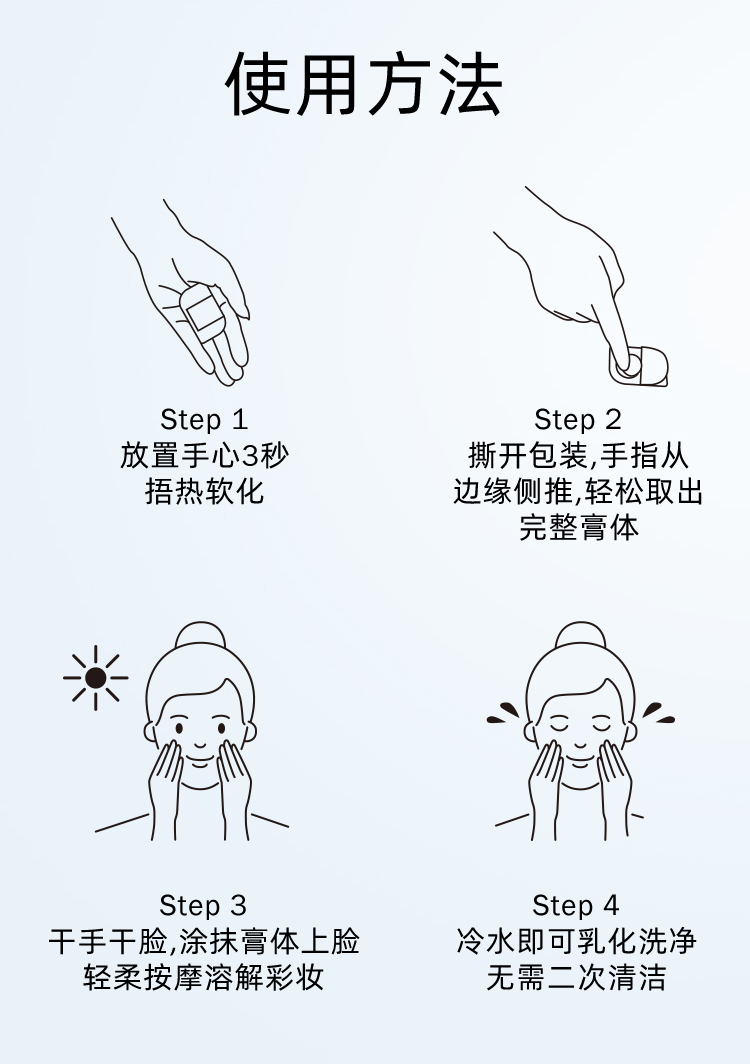 使用方法

Step 1
放置手心3秒
捂热软化

Step 2
撕开包装,手指从
边缘侧推,轻松取出
完整膏体

Step 3
干手干脸,涂抹膏体上脸
轻柔按摩溶解彩妆

Step 4
冷水即可乳化洗净
无需二次清洁