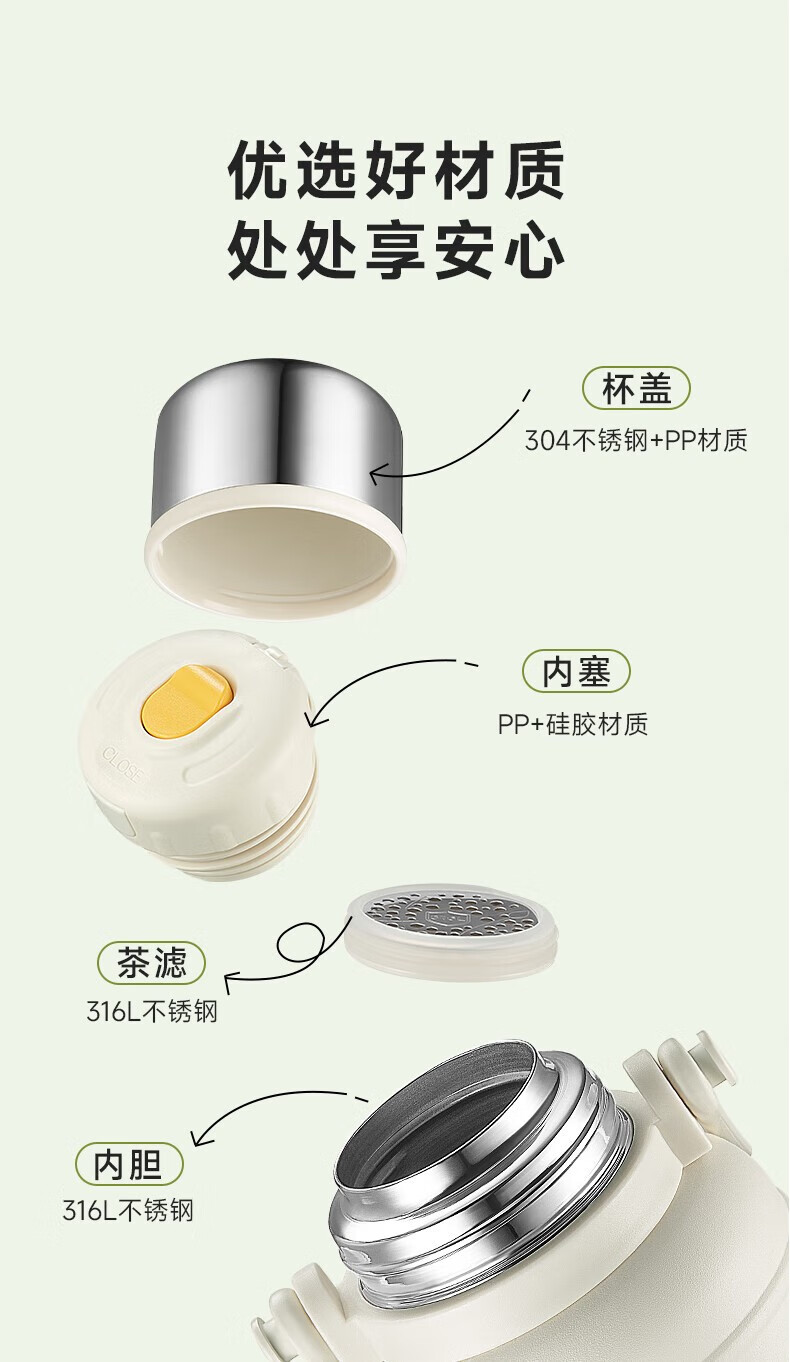 优选好材质
处处享安心

杯盖
304不锈钢+PP材质

内塞
PP+硅胶材质

CLOSE

茶滤
316L不锈钢

内胆
316L不锈钢