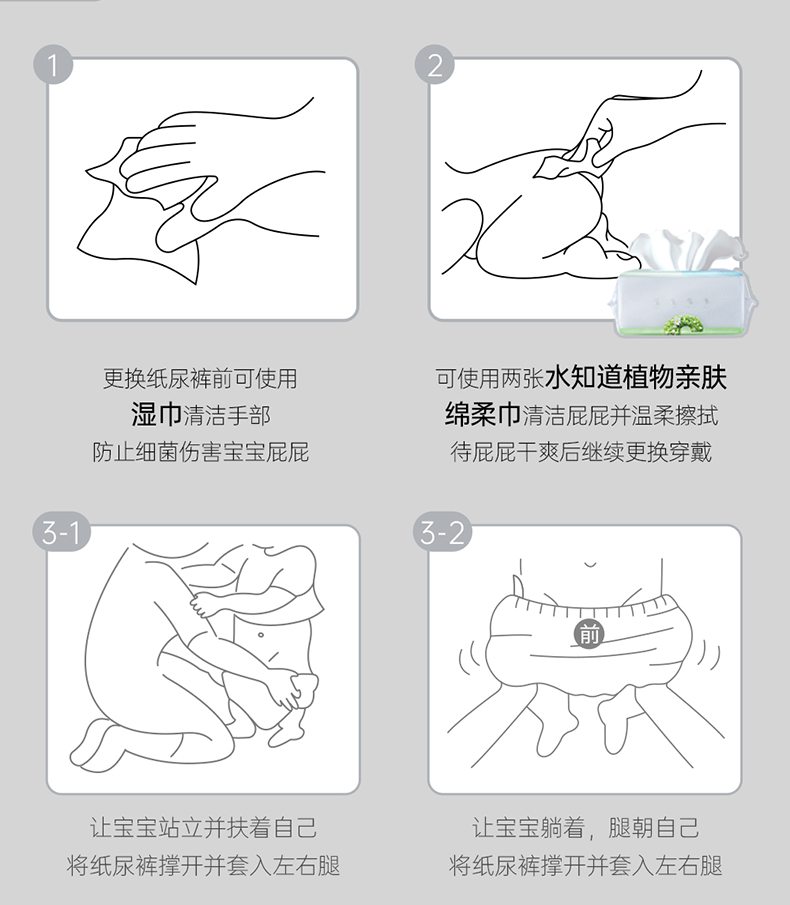 1

更换纸尿裤前可使用
湿巾清洁手部
防止细菌伤害宝宝屁屁

2

可使用两张水知道植物亲肤
绵柔巾清洁屁屁并温柔擦拭
待屁屁干爽后继续更换穿戴

3-1

让宝宝站立并扶着自己
将纸尿裤撑开并套入左右腿

3-2

前

让宝宝躺着，腿朝自己
将纸尿裤撑开并套入左右腿