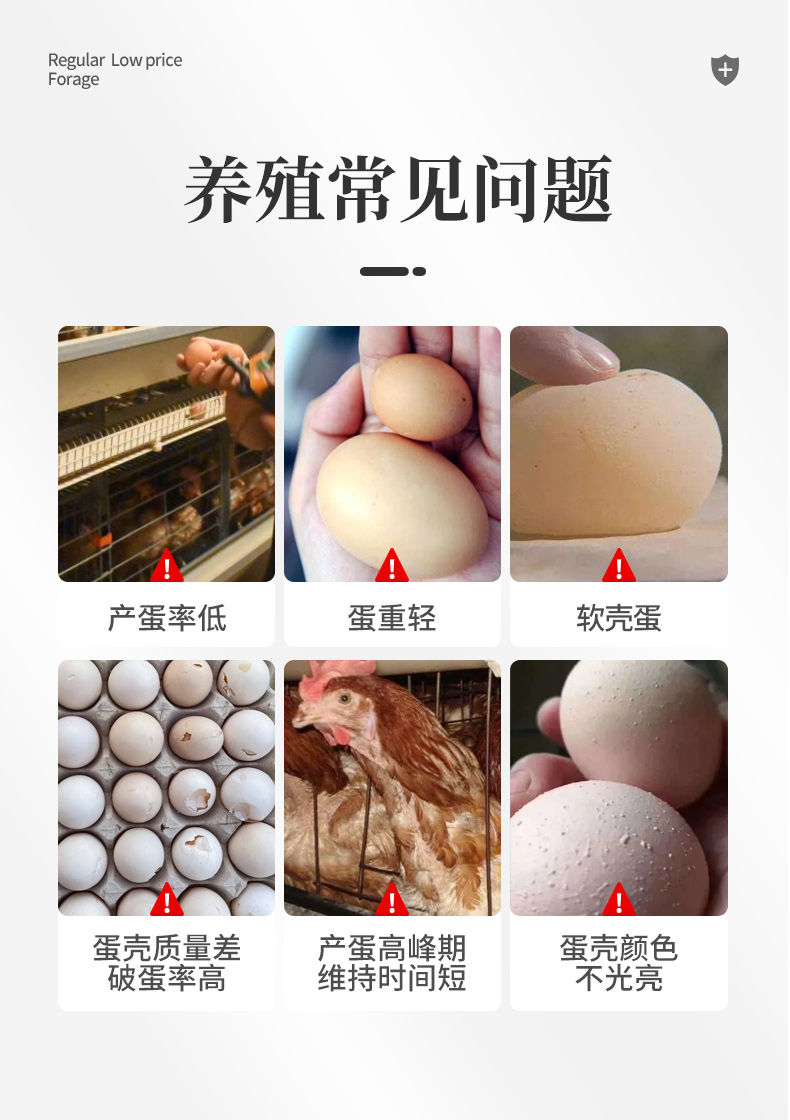 Regular Low price
Forage

养殖常见问题

产蛋率低

蛋重轻

软壳蛋

蛋壳质量差
破蛋率高

产蛋高峰期
维持时间短

蛋壳颜色
不光亮