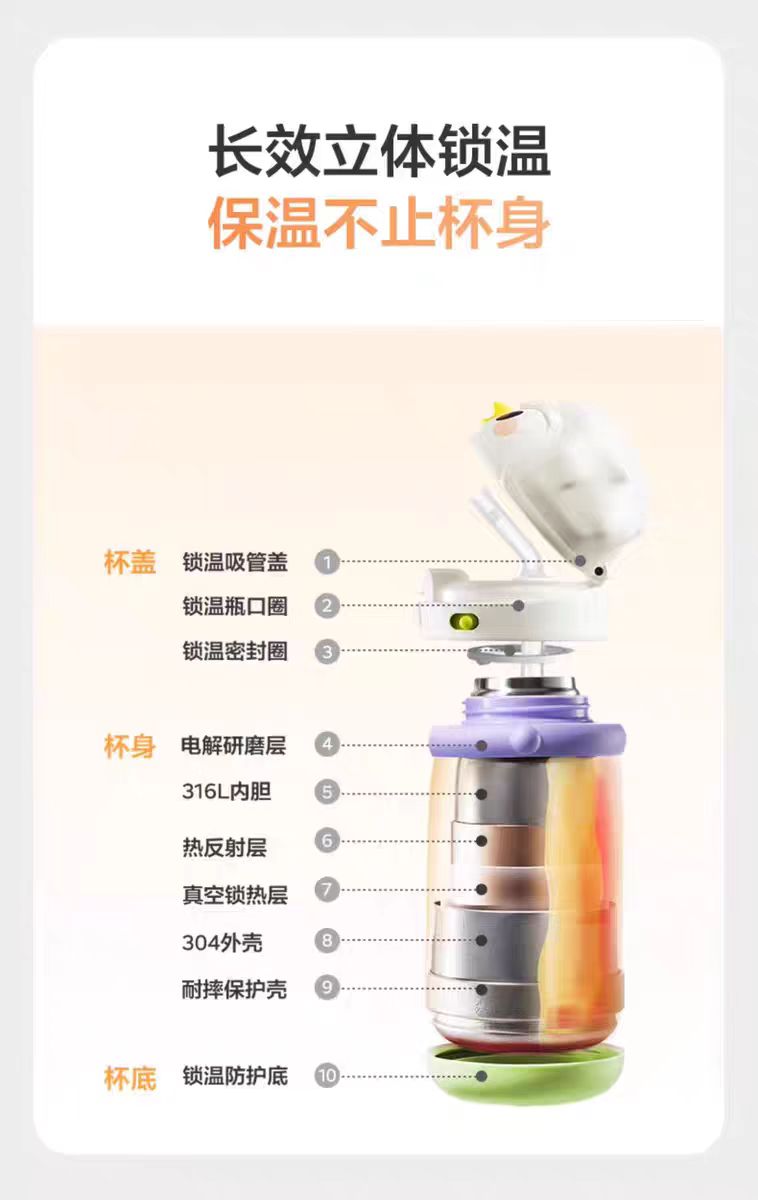 长效立体锁温
保温不止杯身

杯盖
锁温吸管盖 1
锁温瓶口圈 2
锁温密封圈 3

杯身
电解研磨层 4
316L内胆 5
热反射层 6
真空锁热层 7
304外壳 8
耐摔保护壳 9

杯底
锁温防护底 10