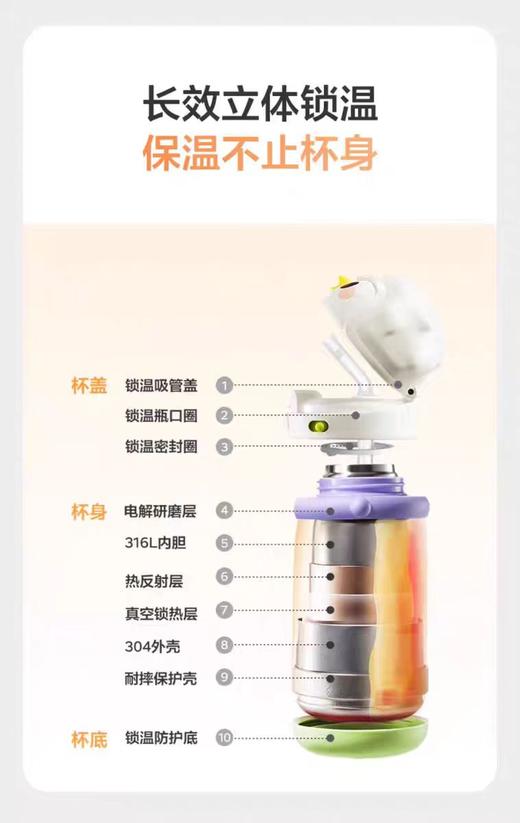 长效立体锁温
保温不止杯身

杯盖 锁温吸管盖 1
锁温瓶口圈 2
锁温密封圈 3

杯身 电解研磨层 4
316L内胆 5
热反射层 6
真空锁热层 7
304外壳 8
耐摔保护壳 9

杯底 锁温防护底 10