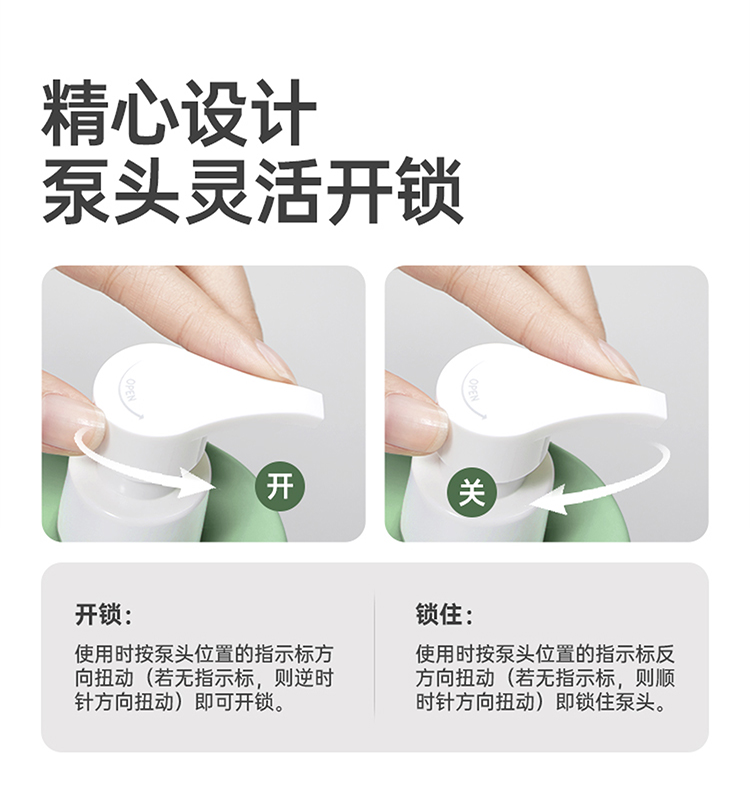 精心设计
泵头灵活开锁

OPEN

开

OPEN

关

开锁：

使用时按泵头位置的指示标方向扭动（若无指示标，则逆时针方向扭动）即可开锁。

锁住：

使用时按泵头位置的指示标反方向扭动（若无指示标，则顺时针方向扭动）即锁住泵头。