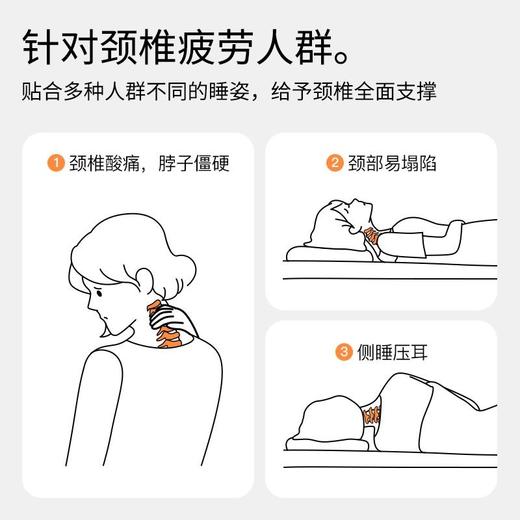 针对颈椎疲劳人群。

贴合多种人群不同的睡姿，给予颈椎全面支撑

1 颈椎酸痛，脖子僵硬

2 颈部易塌陷

3 侧睡压耳