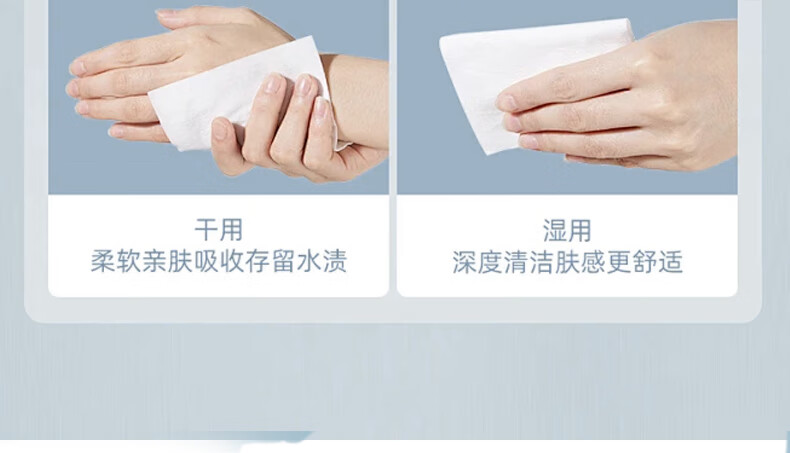 干用
柔软亲肤吸收存留水渍

湿用
深度清洁肤感更舒适