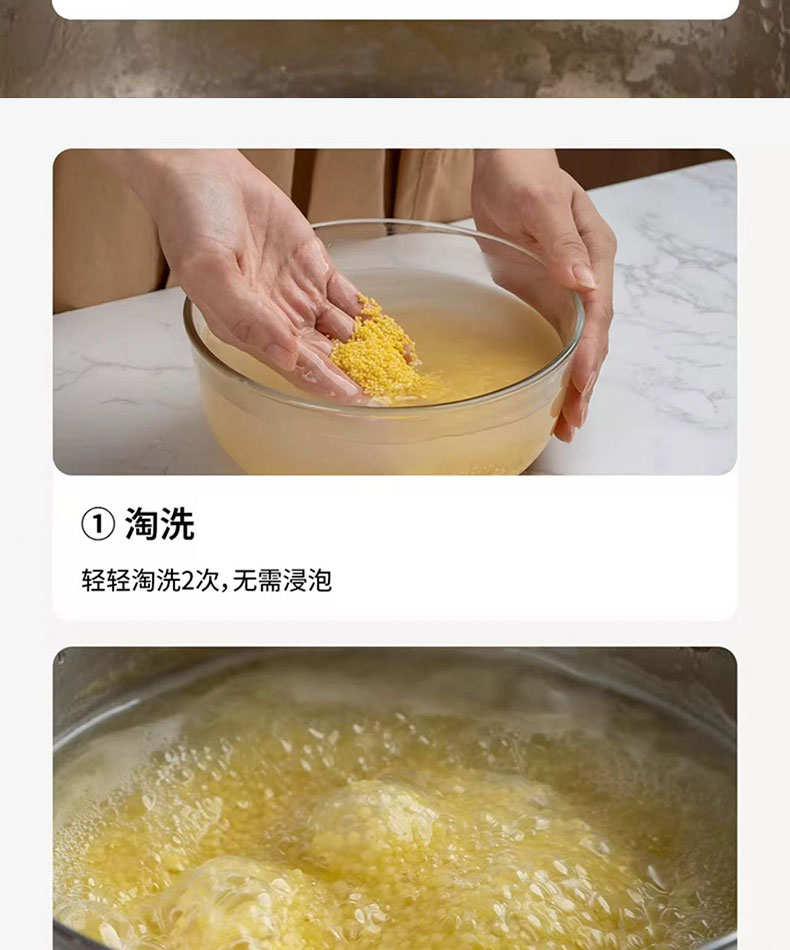 ① 淘洗

轻轻淘洗2次,无需浸泡