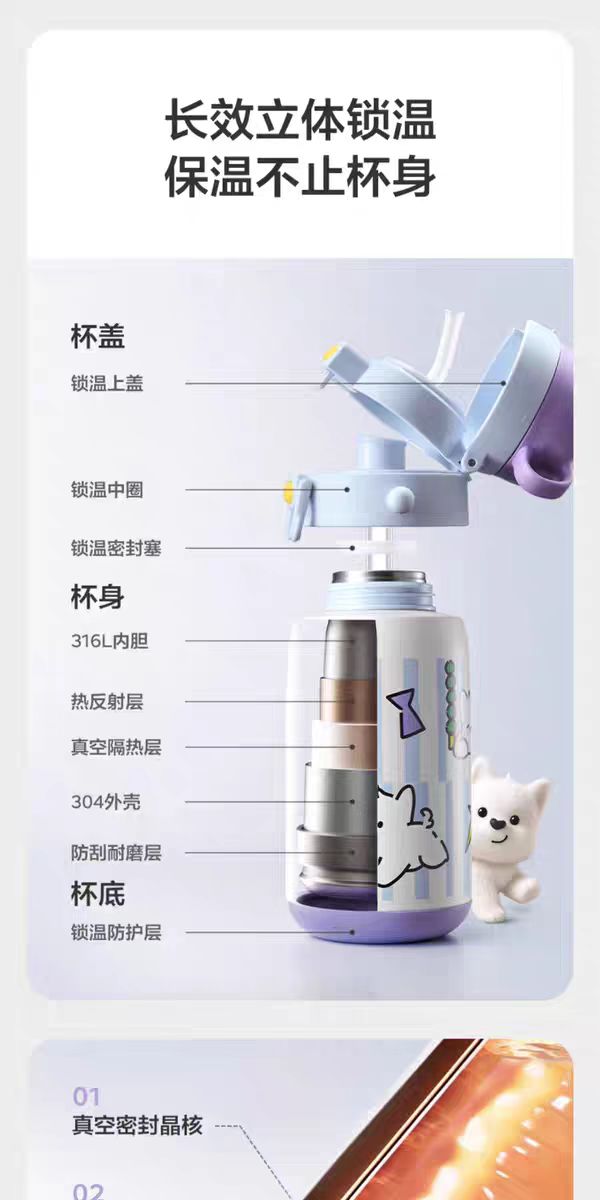 长效立体锁温
保温不止杯身

杯盖

锁温上盖

锁温中圈

锁温密封塞

杯身

316L内胆

热反射层

真空隔热层

304外壳

防刮耐磨层

杯底

锁温防护层

01
真空密封晶核

02